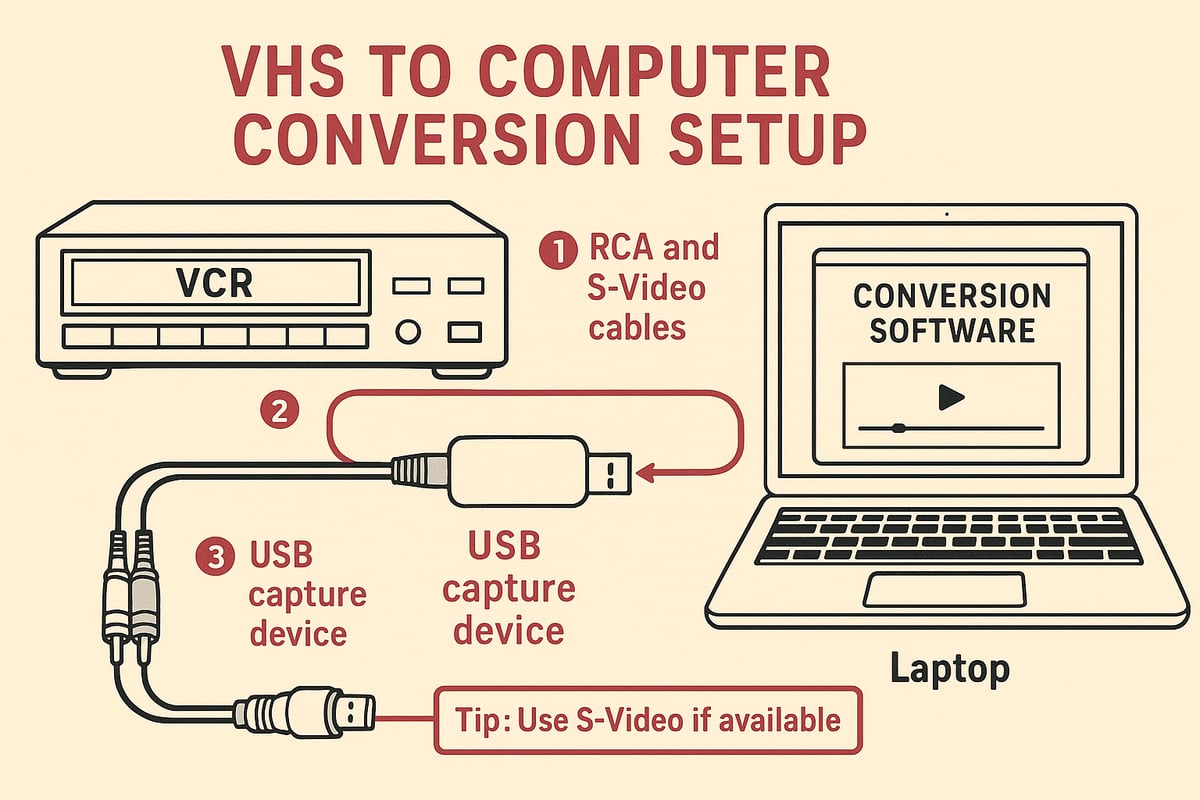 VHS TO COMPUTER CONVERSION SETUP

VCR

1 RCA and S-Video cables

CONVERSION SOFTWARE

2

3 USB capture device

USB capture device

Laptop

Tip: Use S-Video if available