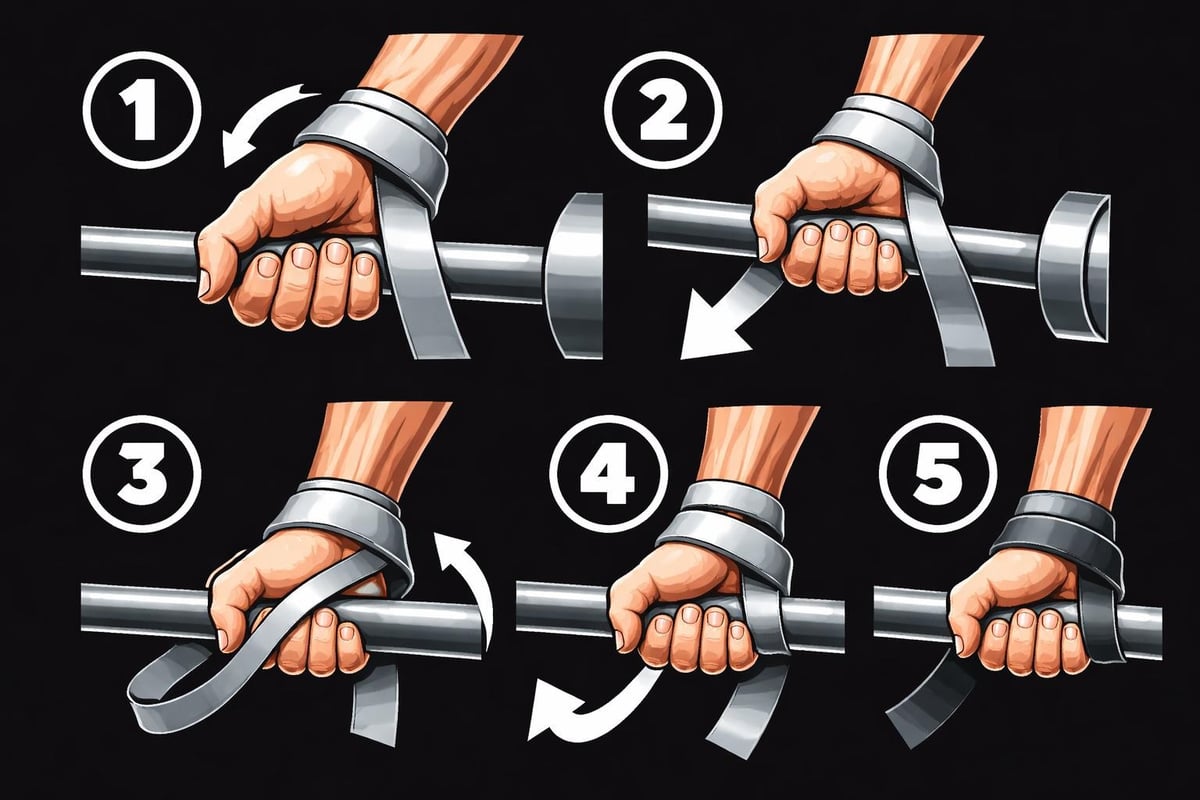 1
2
3
4
5