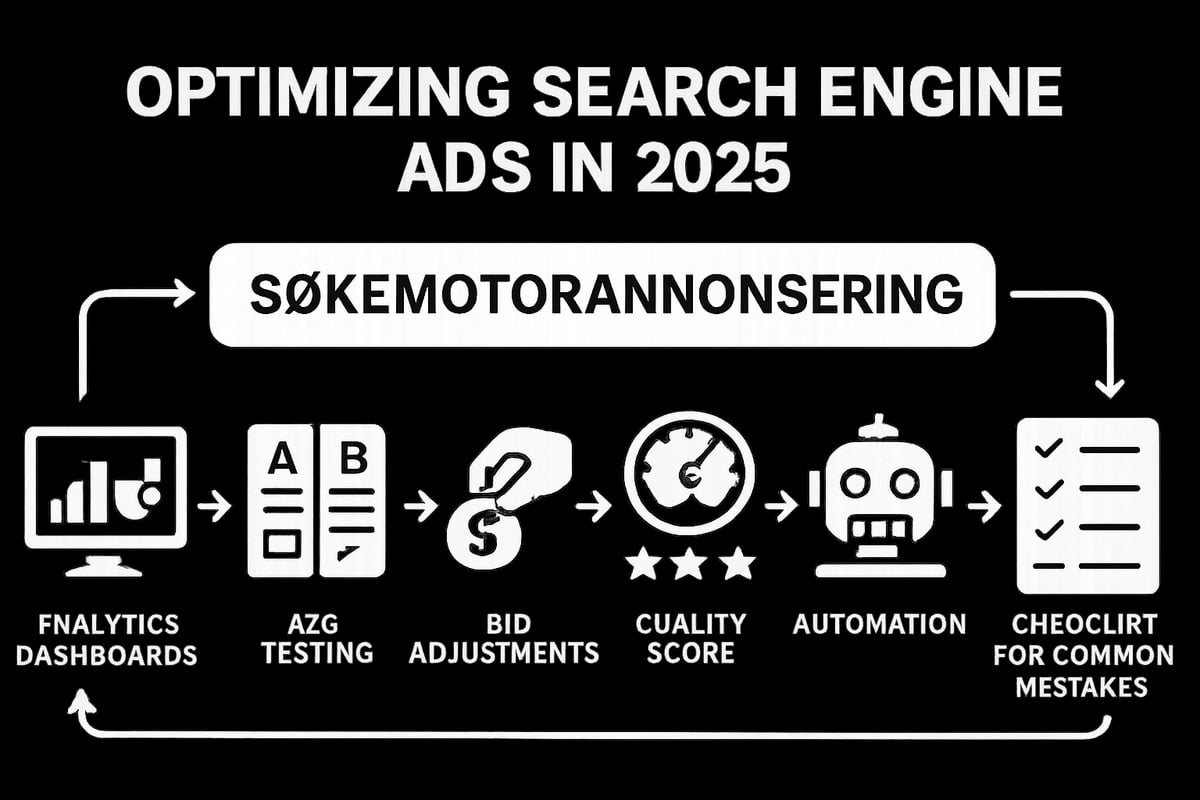 OPTIMIZING SEARCH ENGINE ADS IN 2025

SØKEMOTORANNONSERING

A

B

$

FNALYTICS DASHBOARDS

AZG TESTING

BID ADJUSTMENTS

CUALITY SCORE

AUTOMATION

CHEOCLIRT FOR COMMON MESTAKES