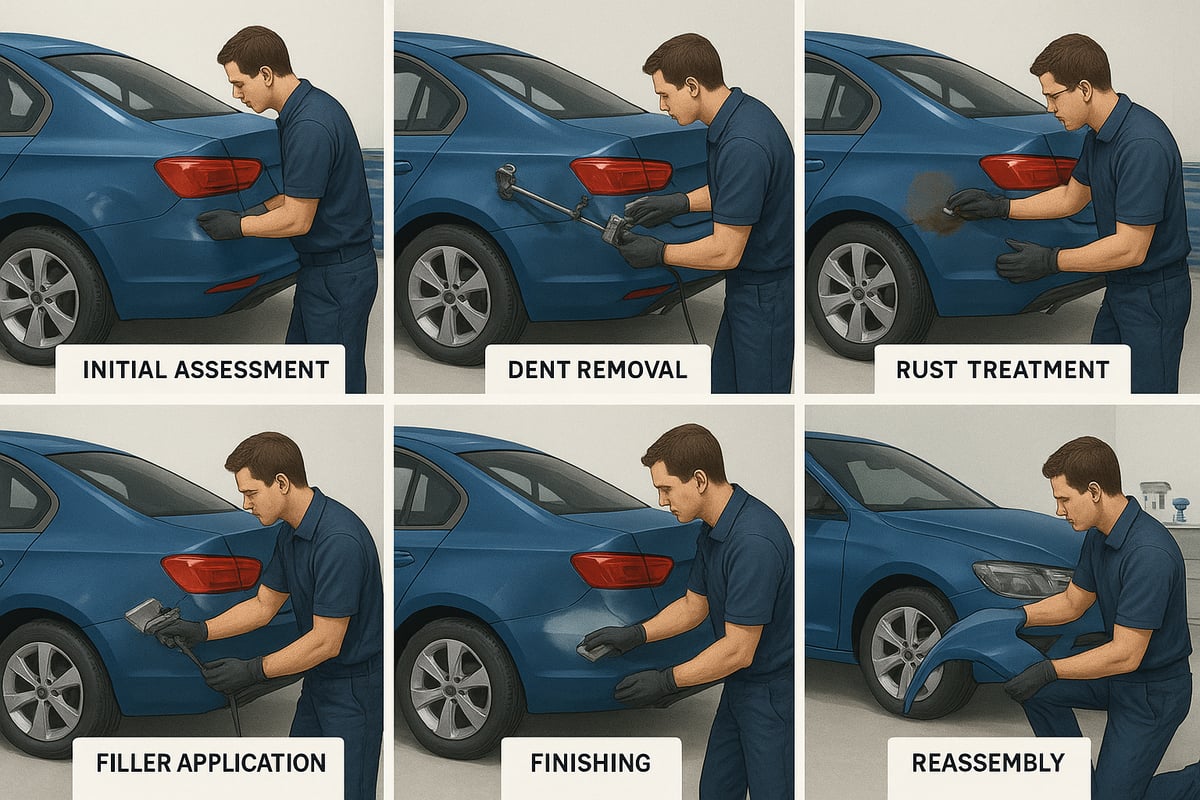 INITIAL ASSESSMENT

DENT REMOVAL

RUST TREATMENT

FILLER APPLICATION

FINISHING

REASSEMBLY