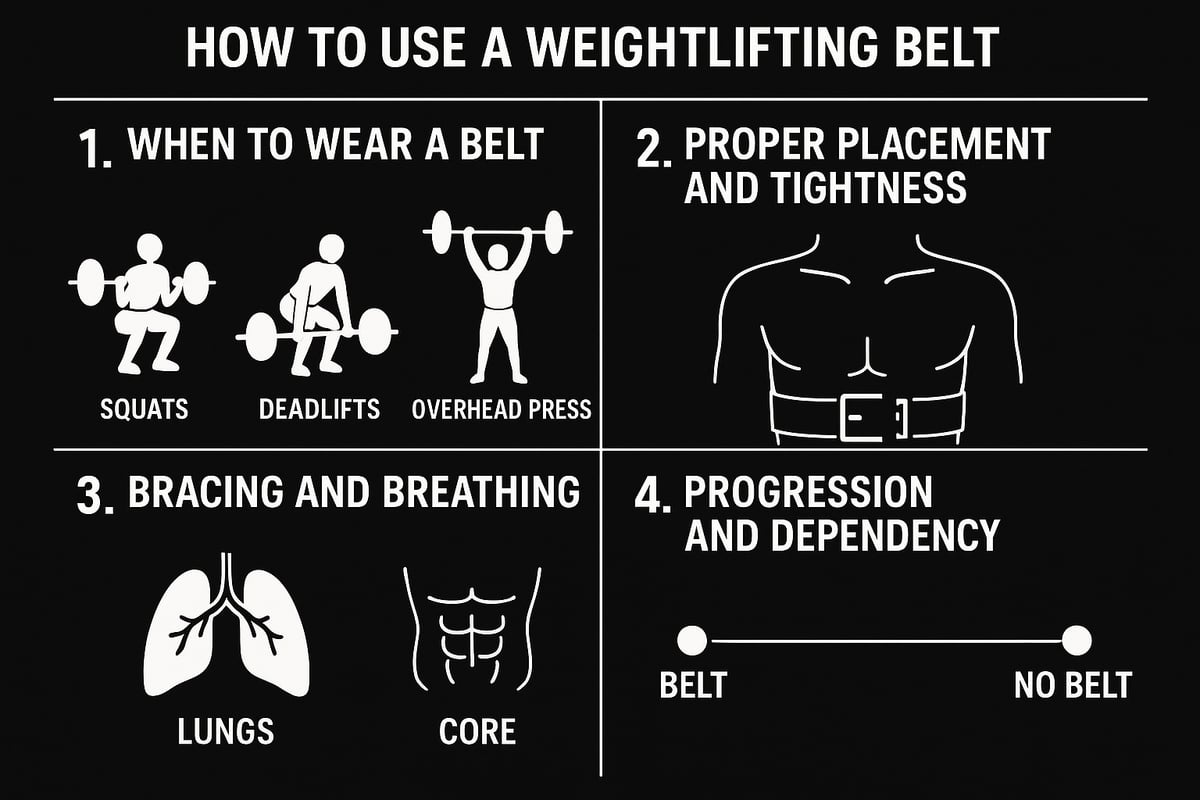 HOW TO USE A WEIGHTLIFTING BELT

1. WHEN TO WEAR A BELT

SQUATS

DEADLIFTS

OVERHEAD PRESS

2. PROPER PLACEMENT AND TIGHTNESS

3. BRACING AND BREATHING

LUNGS

CORE

4. PROGRESSION AND DEPENDENCY

BELT

NO BELT