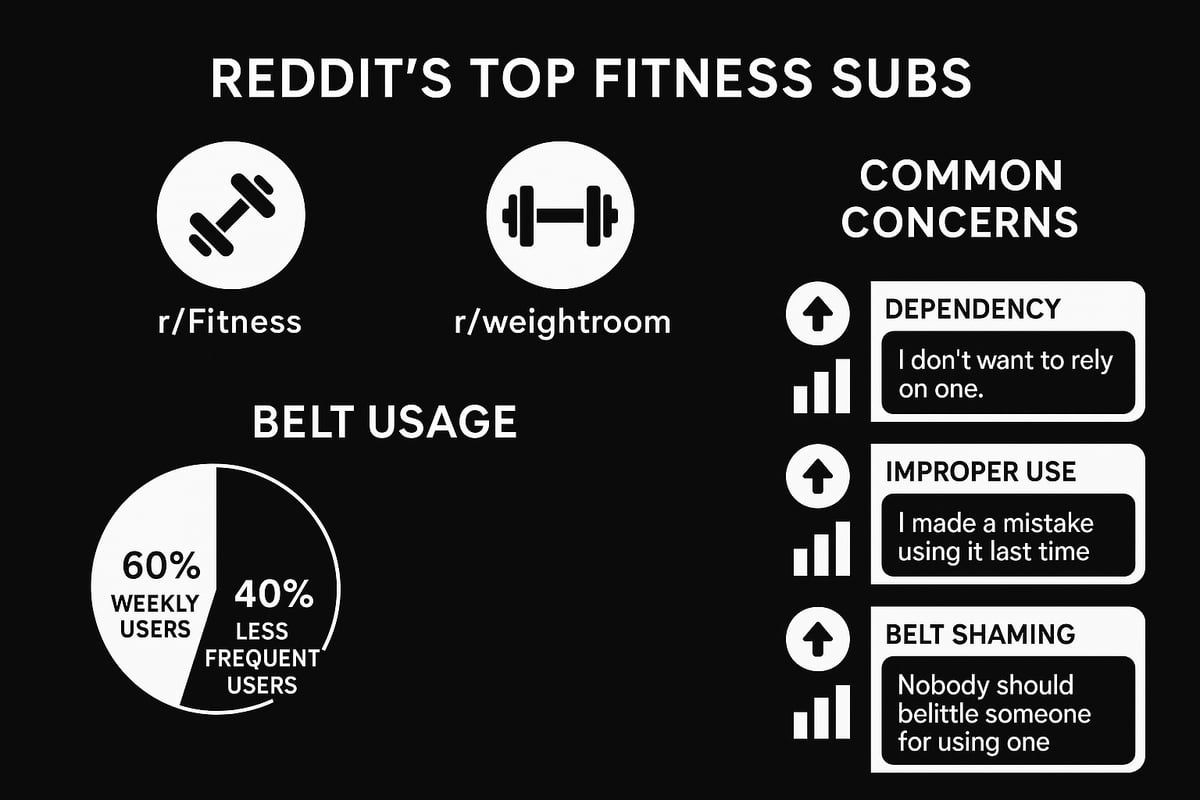 REDDIT'S TOP FITNESS SUBS

r/Fitness

r/weightroom

BELT USAGE

60%
WEEKLY USERS

40%
LESS FREQUENT USERS

COMMON CONCERNS

DEPENDENCY
I don't want to rely on one.

IMPROPER USE
I made a mistake using it last time

BELT SHAMING
Nobody should belittle someone for using one