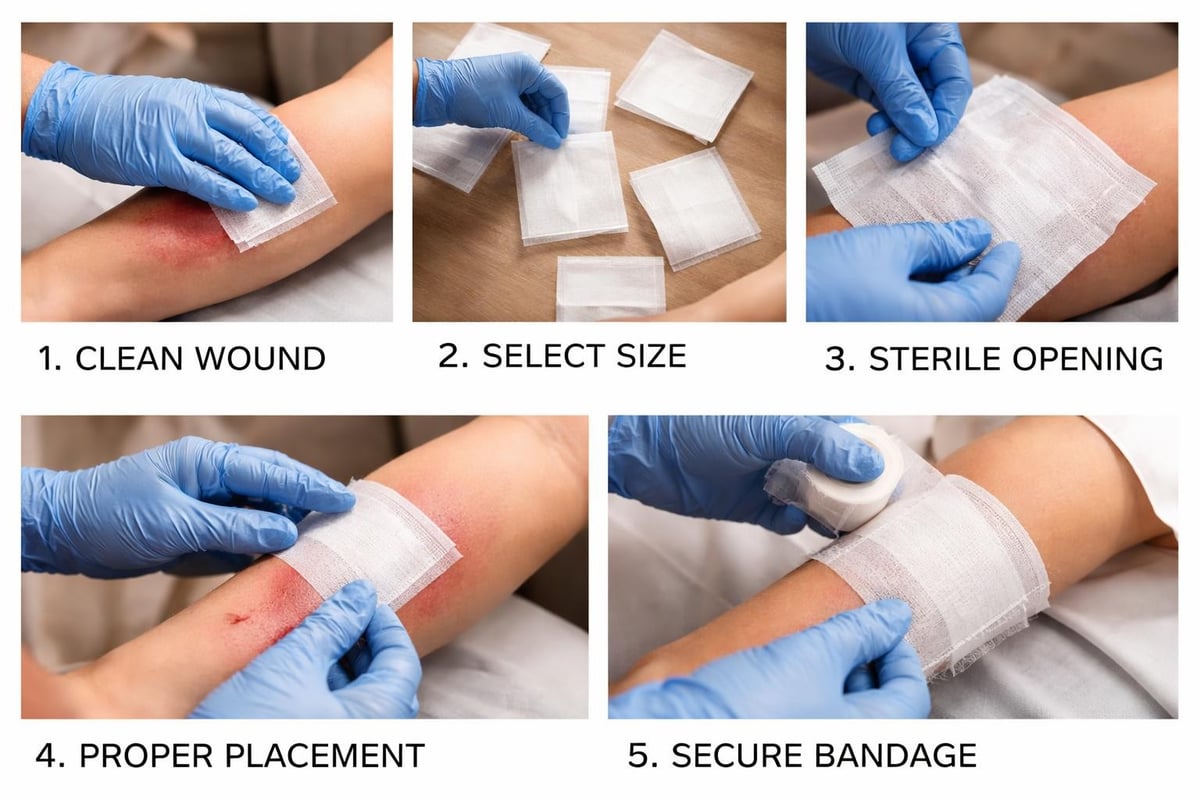 1. CLEAN WOUND

2. SELECT SIZE

3. STERILE OPENING

4. PROPER PLACEMENT

5. SECURE BANDAGE