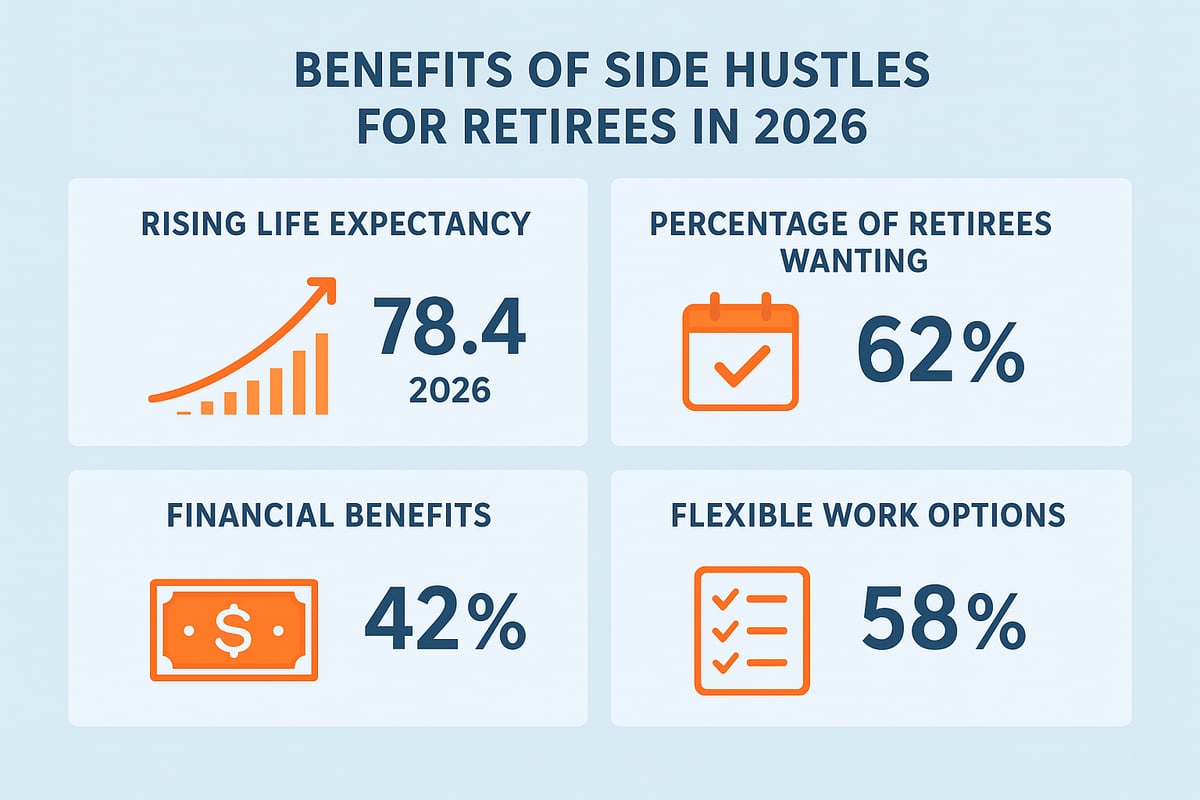 BENEFITS OF SIDE HUSTLES FOR RETIREES IN 2026

RISING LIFE EXPECTANCY

78.4
2026

PERCENTAGE OF RETIREES WANTING

62%

FINANCIAL BENEFITS

$

42%

FLEXIBLE WORK OPTIONS

58%