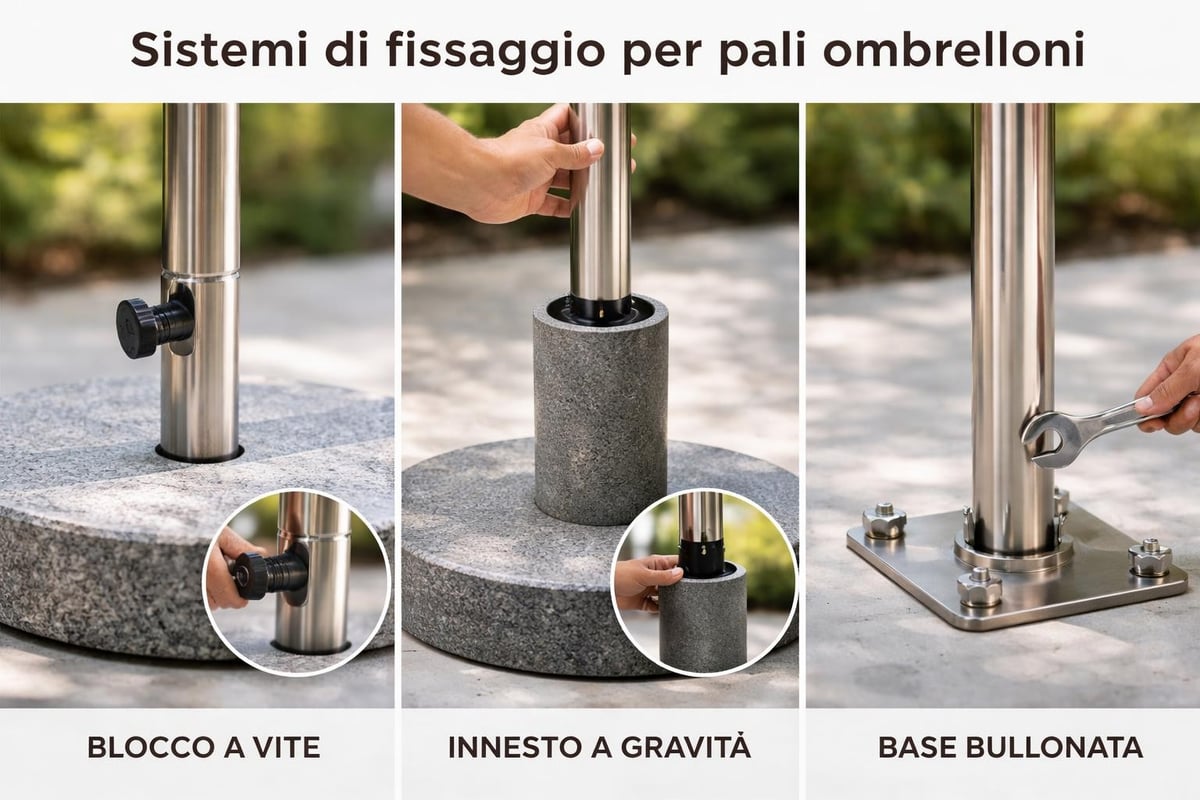 Sistemi di fissaggio per pali ombrelloni

BLOCCO A VITE

INNESTO A GRAVITÀ

BASE BULLONATA