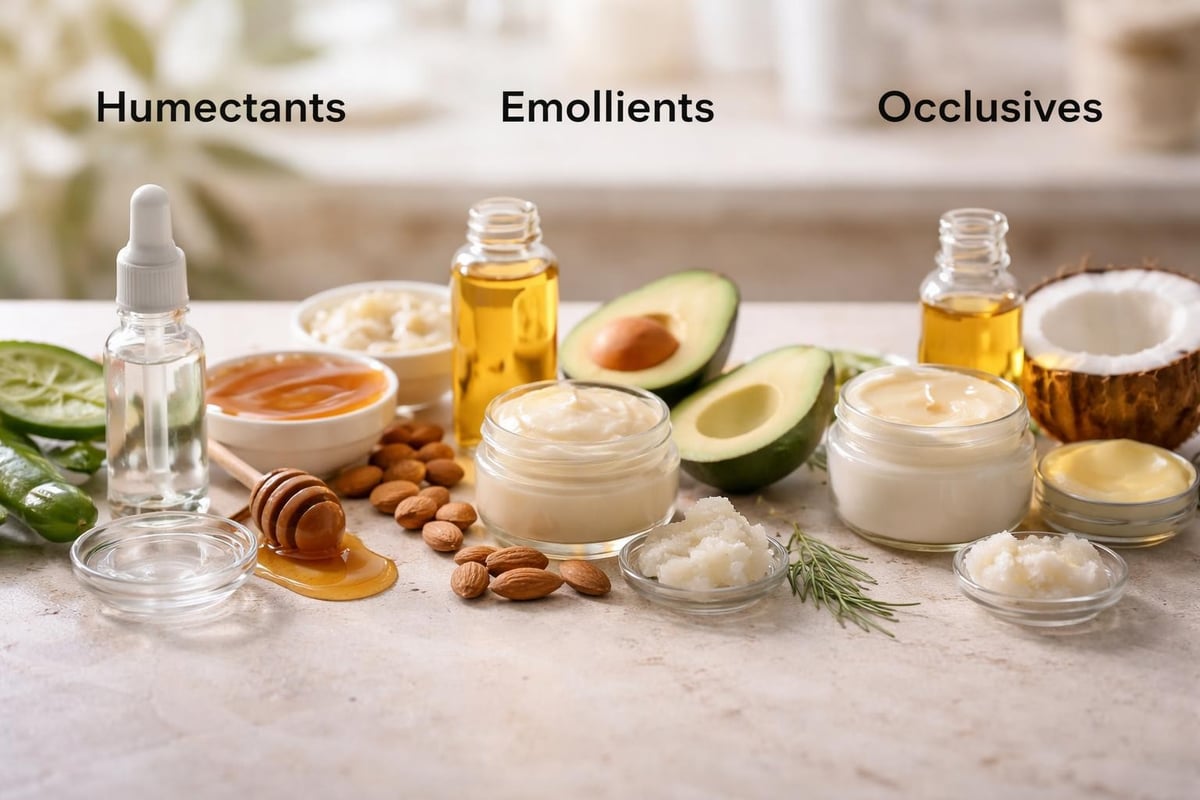 Humectants Emollients Occlusives