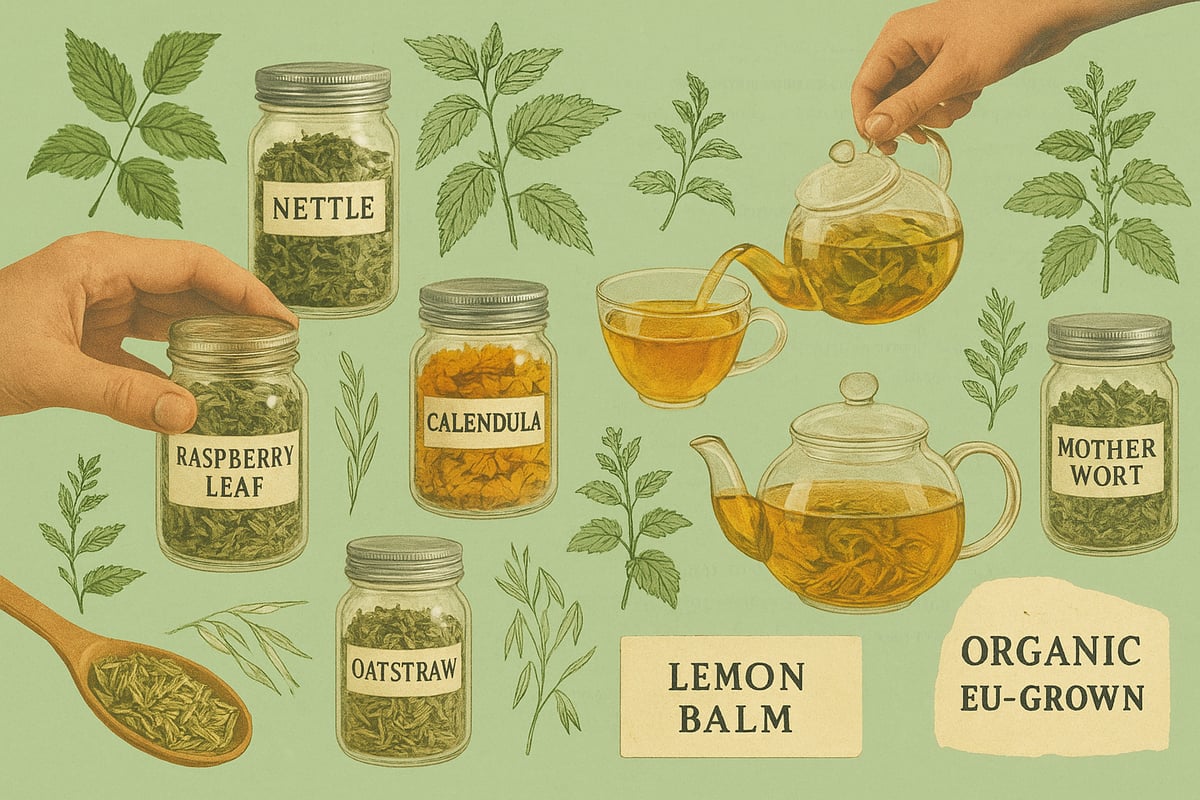 NETTLE

RASPBERRY LEAF

CALENDULA

MOTHER WORT

OATSTRAW

LEMON BALM

ORGANIC EU-GROWN