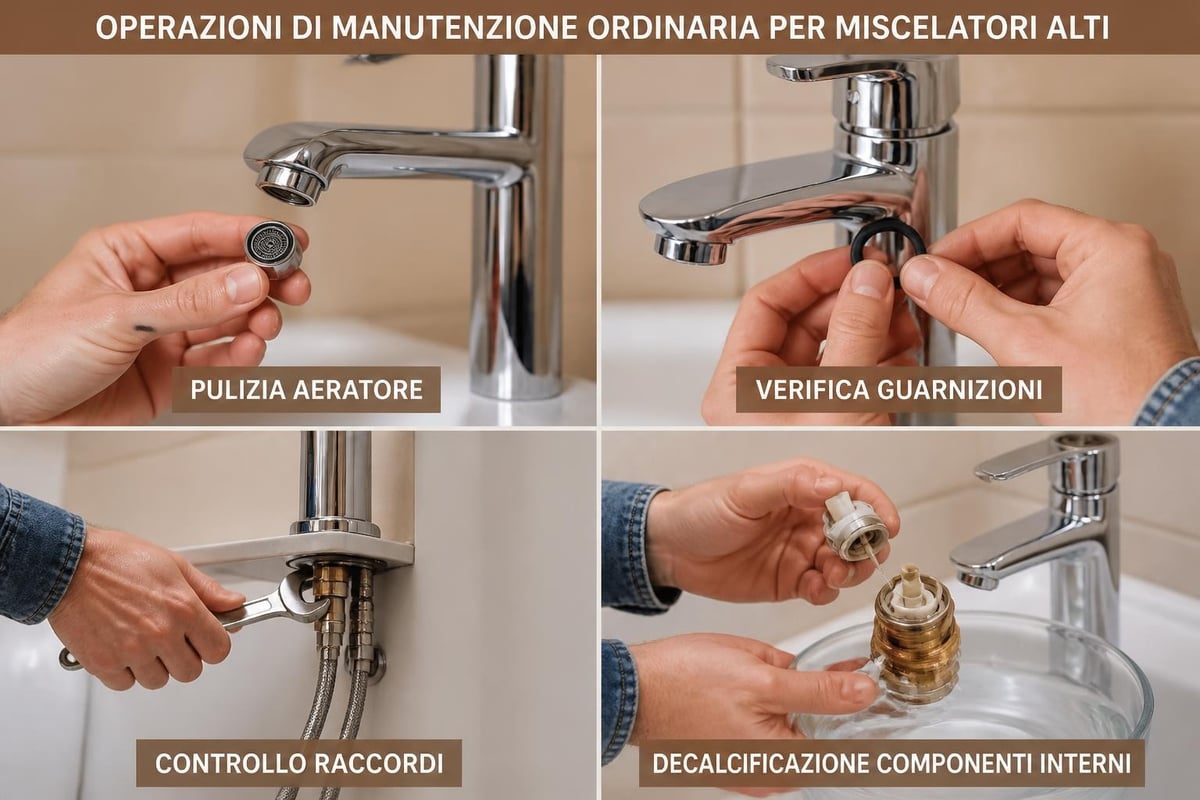 OPERAZIONI DI MANUTENZIONE ORDINARIA PER MISCELATORI ALTI

PULIZIA AERATORE

VERIFICA GUARNIZIONI

CONTROLLO RACCORDI

DECALCIFICAZIONE COMPONENTI INTERNI