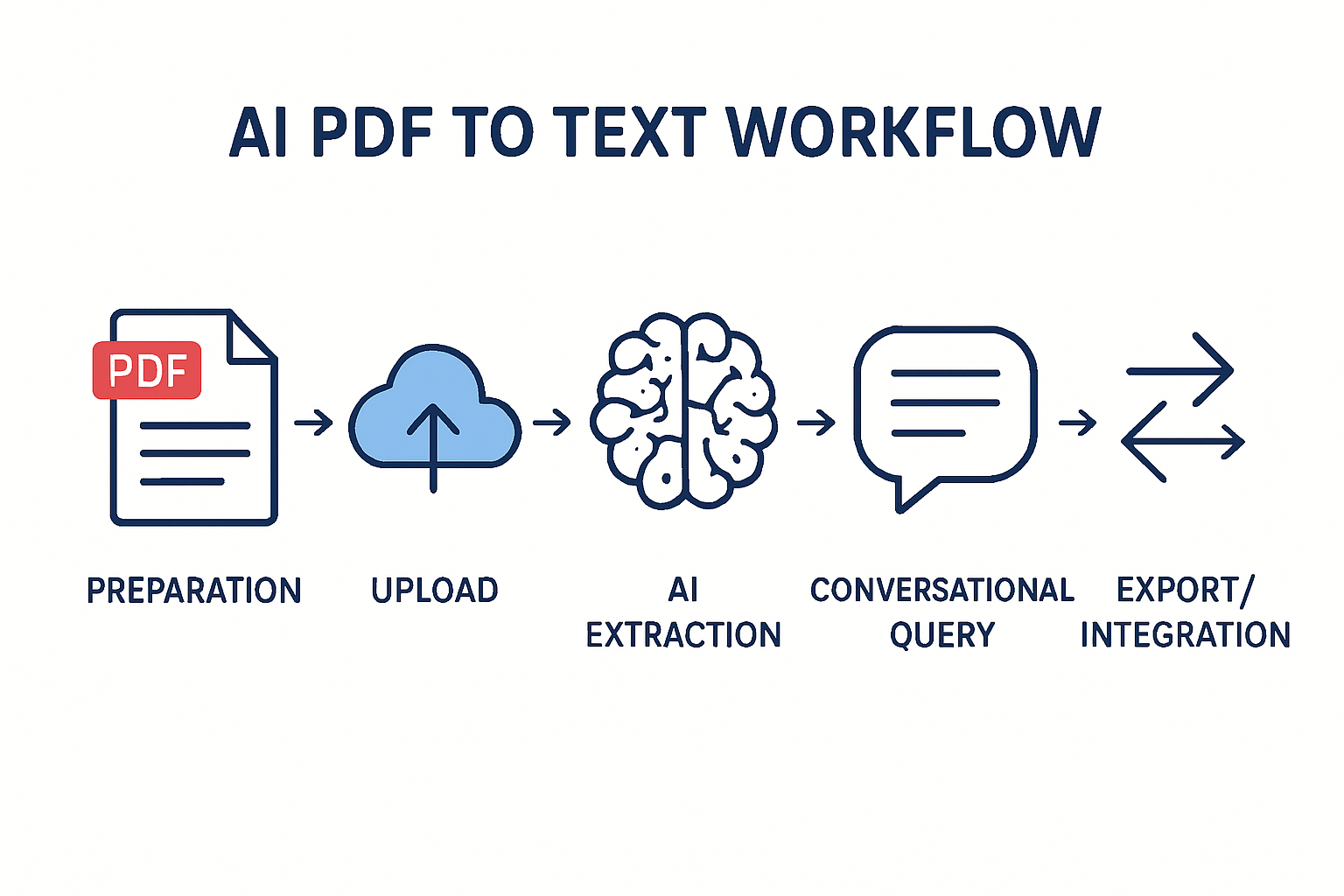 AI PDF TO TEXT WORKFLOW

PDF

PREPARATION

UPLOAD

AI EXTRACTION

CONVERSATIONAL QUERY

EXPORT/ INTEGRATION