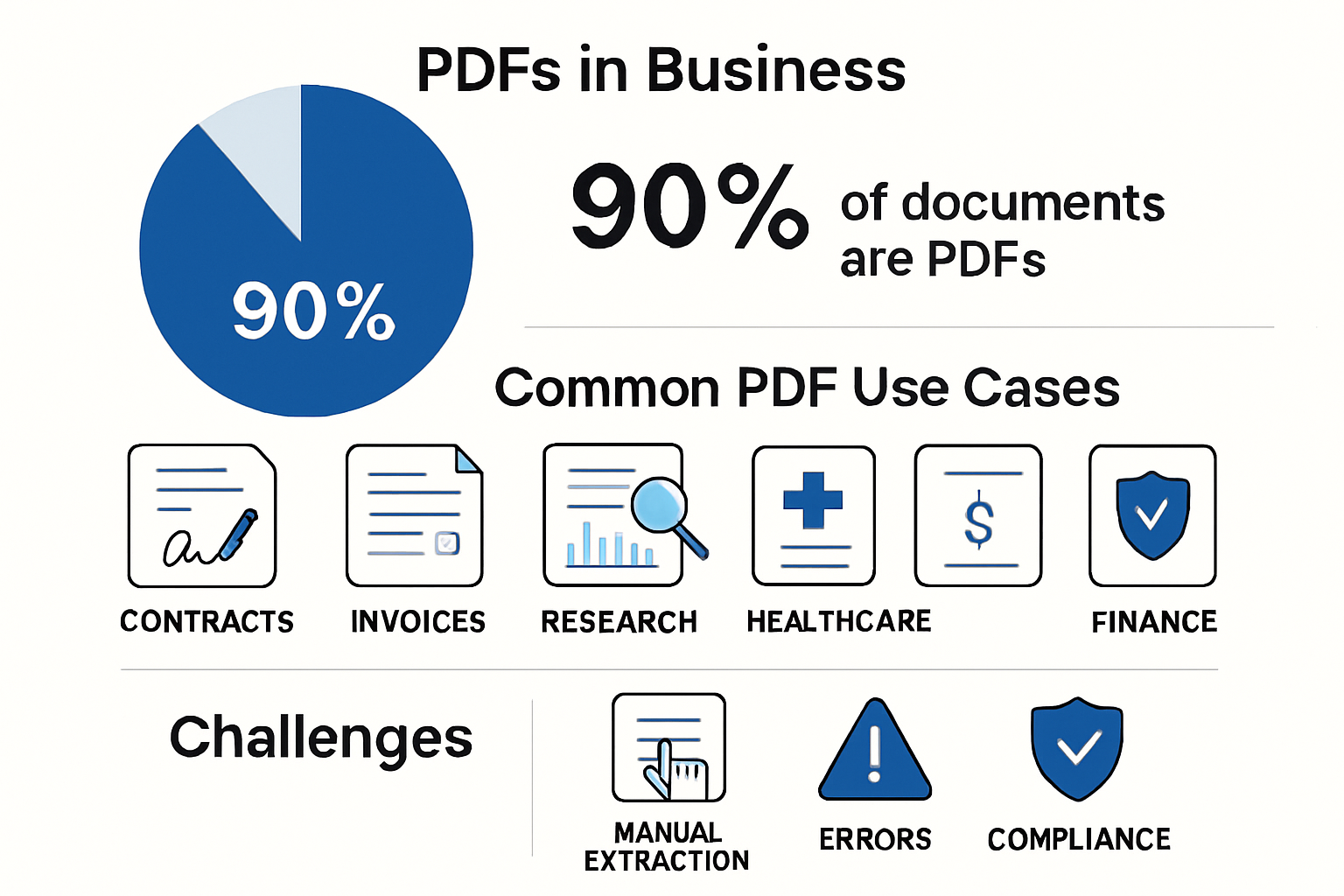 PDFs in Business

90%

90% of documents are PDFs

Common PDF Use Cases

CONTRACTS

INVOICES

RESEARCH

HEALTHCARE

$

FINANCE

Challenges

MANUAL EXTRACTION

ERRORS

COMPLIANCE