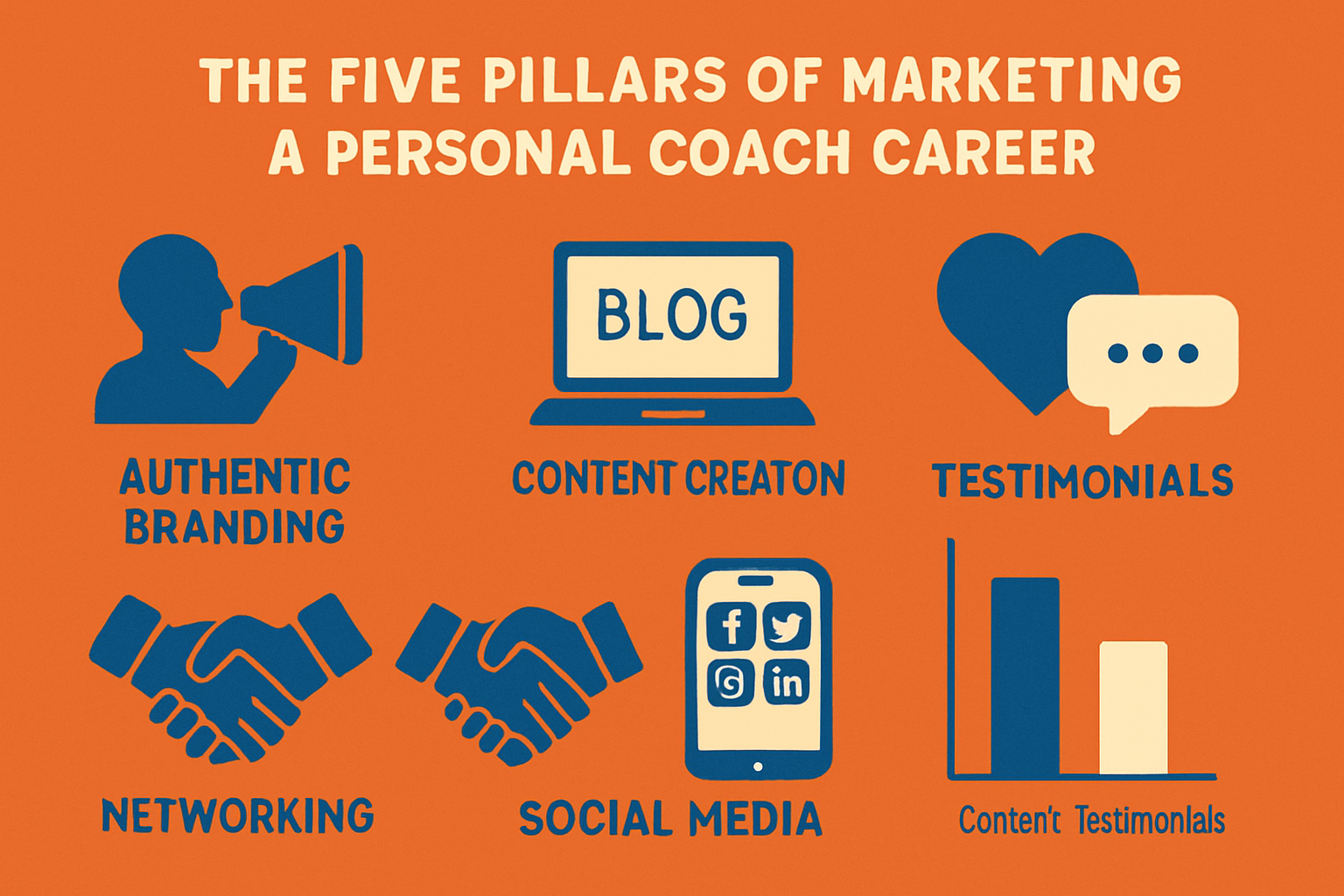 THE FIVE PILLARS OF MARKETING A PERSONAL COACH CAREER

BLOG

AUTHENTIC BRANDING

CONTENT CREATON

TESTIMONIALS

f

in

NETWORKING

SOCIAL MEDIA

Conten't Testimonlals