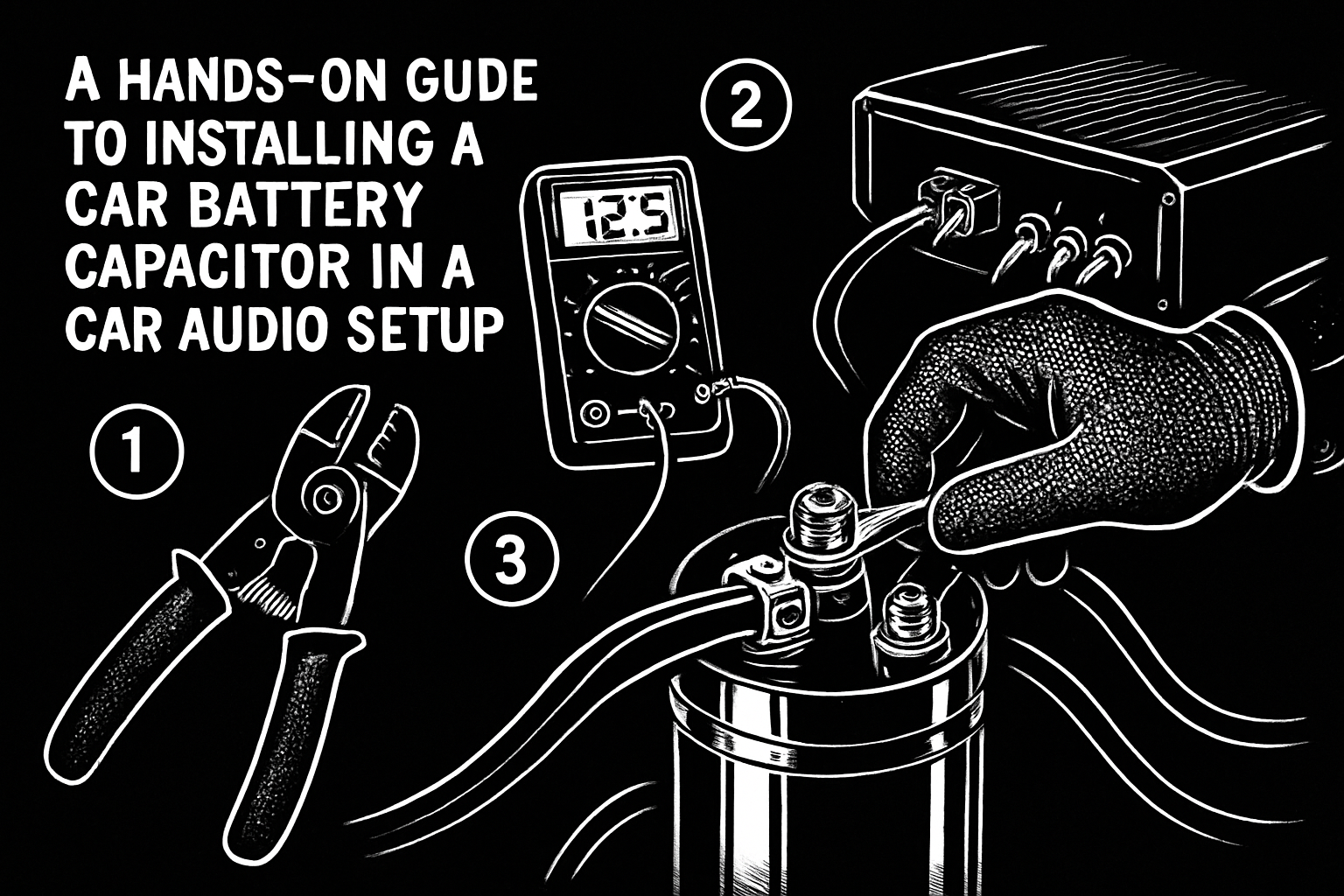 A HANDS-ON GUDE TO INSTALLING A CAR BATTERY CAPACITOR IN A CAR AUDIO SETUP

2

12.5

1

3