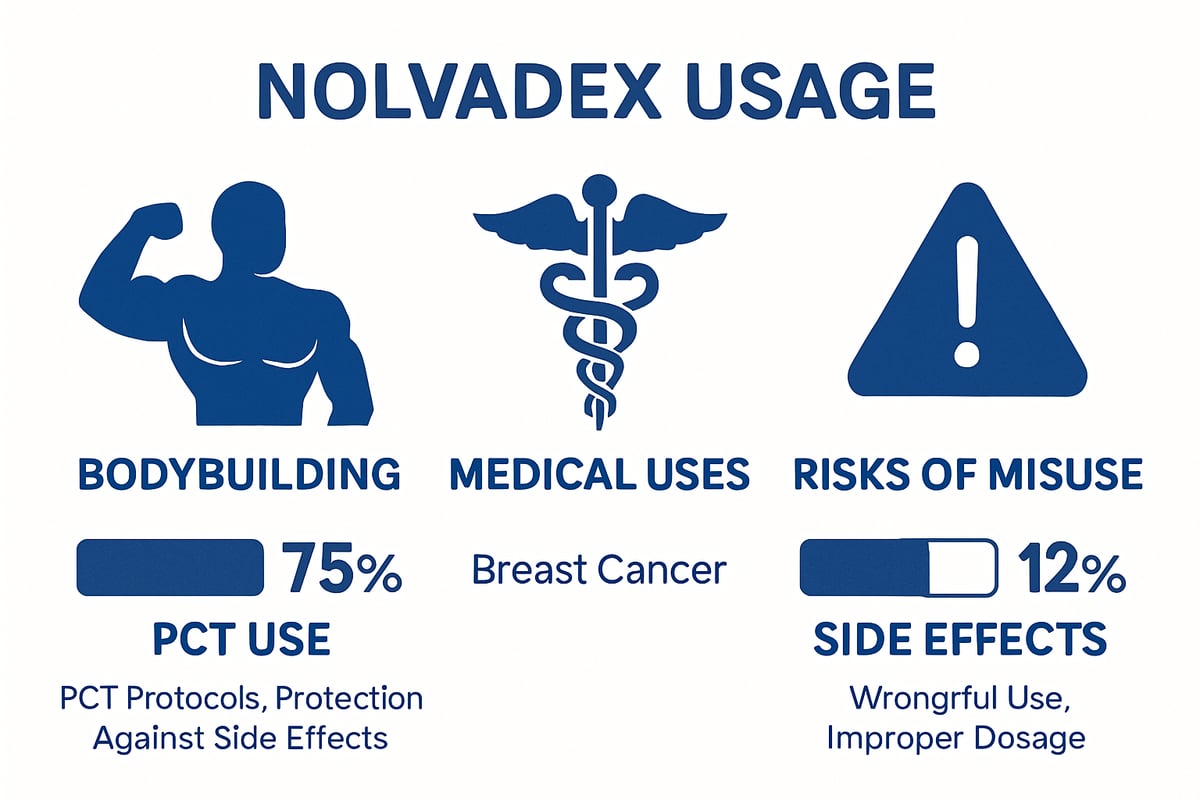 NOLVADEX USAGE

BODYBUILDING

75%

PCT USE

PCT Protocols, Protection Against Side Effects

MEDICAL USES

Breast Cancer

RISKS OF MISUSE

12%

SIDE EFFECTS

Wrongrful Use, Improper Dosage