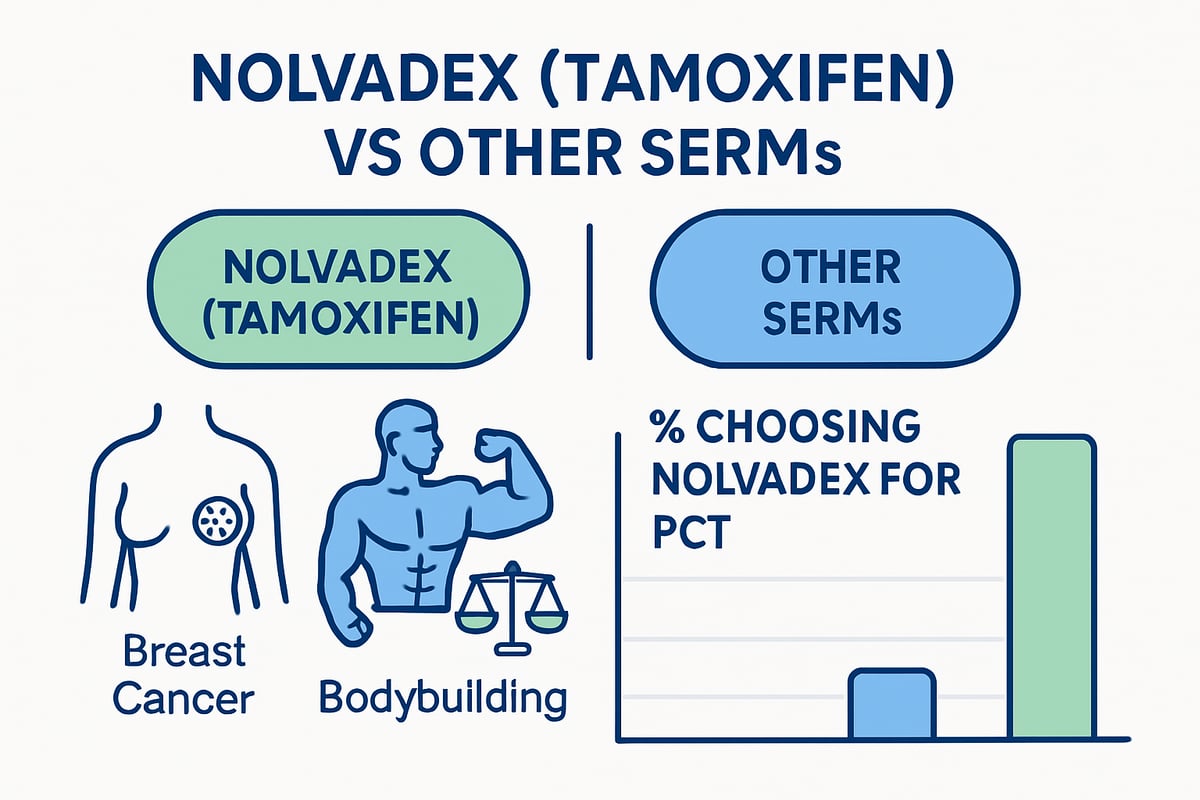 NOLVADEX (TAMOXIFEN) VS OTHER SERMs

NOLVADEX (TAMOXIFEN)

OTHER SERMs

Breast Cancer

Bodybuilding

% CHOOSING NOLVADEX FOR PCT