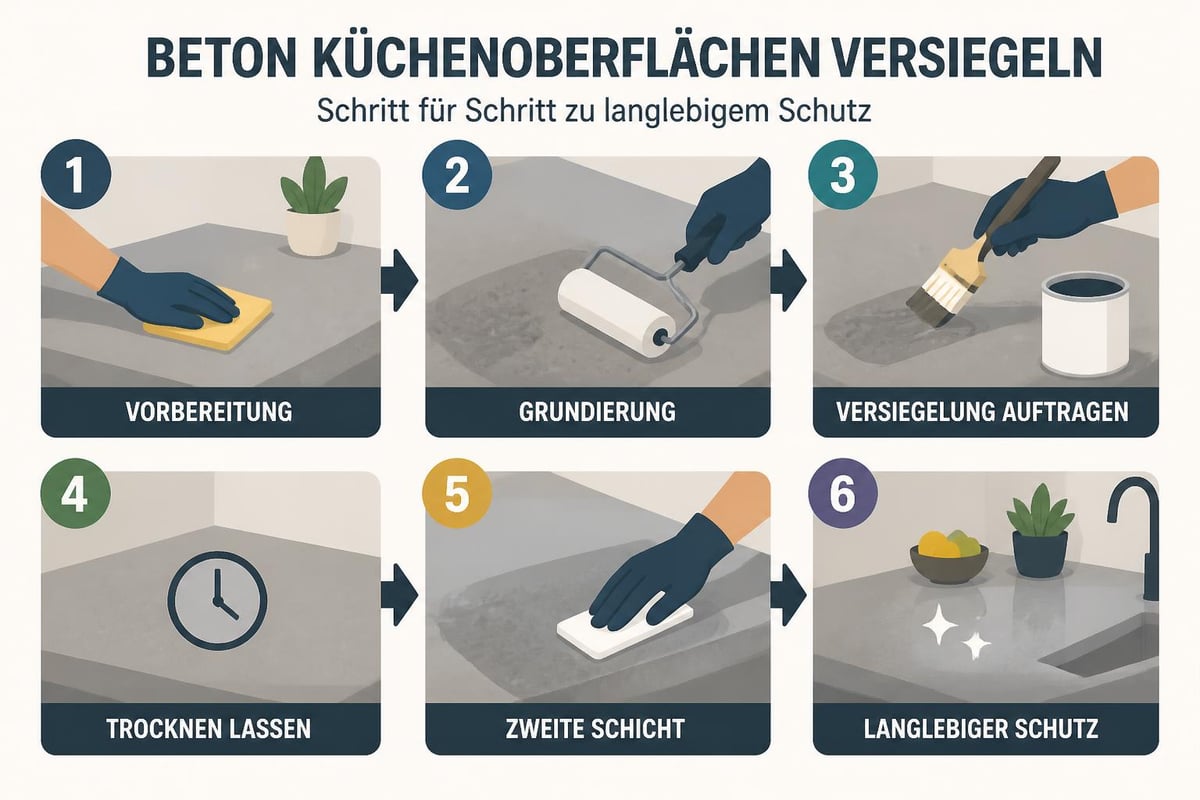 BETON KÜCHENOBERFLÄCHEN VERSIEGELN

Schritt für Schritt zu langlebigem Schutz

1

VORBEREITUNG

2

GRUNDIERUNG

3

VERSIEGELUNG AUFTRAGEN

4

TROCKNEN LASSEN

5

ZWEITE SCHICHT

6

LANGLEBIGER SCHUTZ