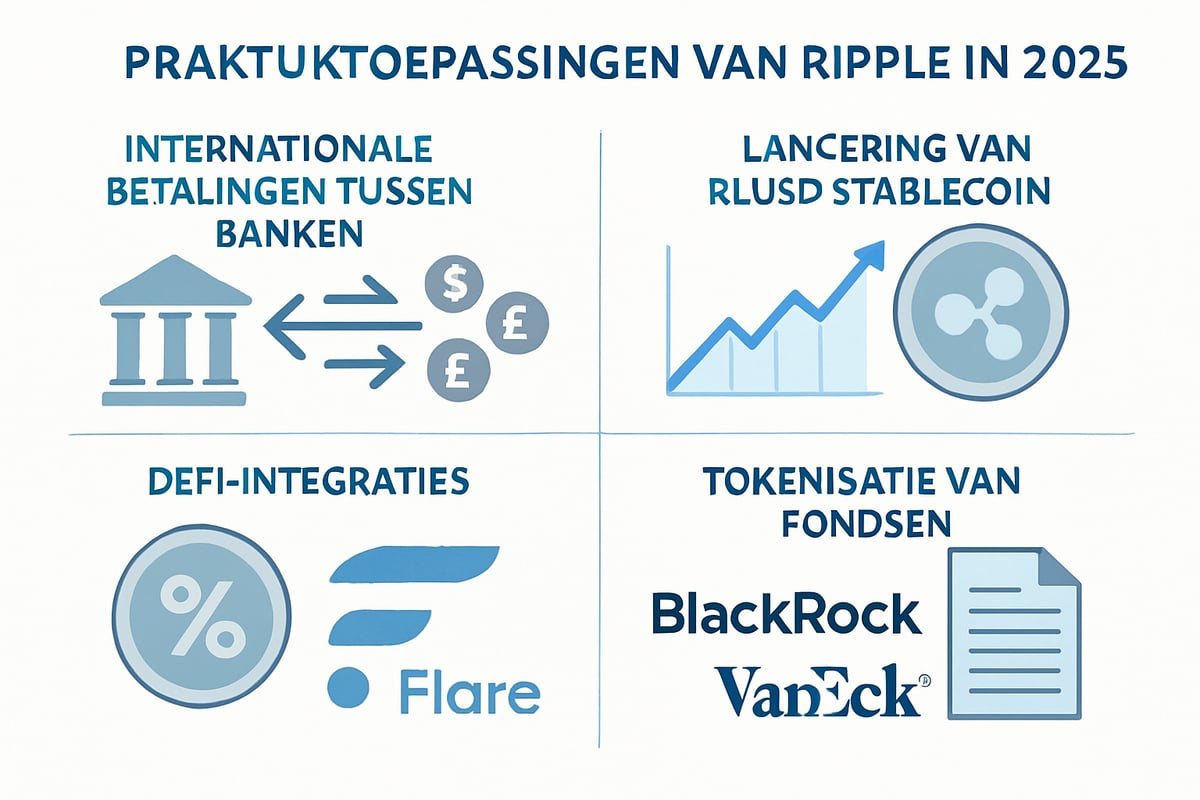 PRAKTUKTOEPASSINGEN VAN RIPPLE IN 2025

INTERNATIONALE BETALINGEN TUSSEN BANKEN

$ £ £

LANCERING VAN RLUSD STABLECOIN

DEFI-INTEGRATIES

%

Flare

TOKENISATIE VAN FONDSEN

BlackRock

VanEck