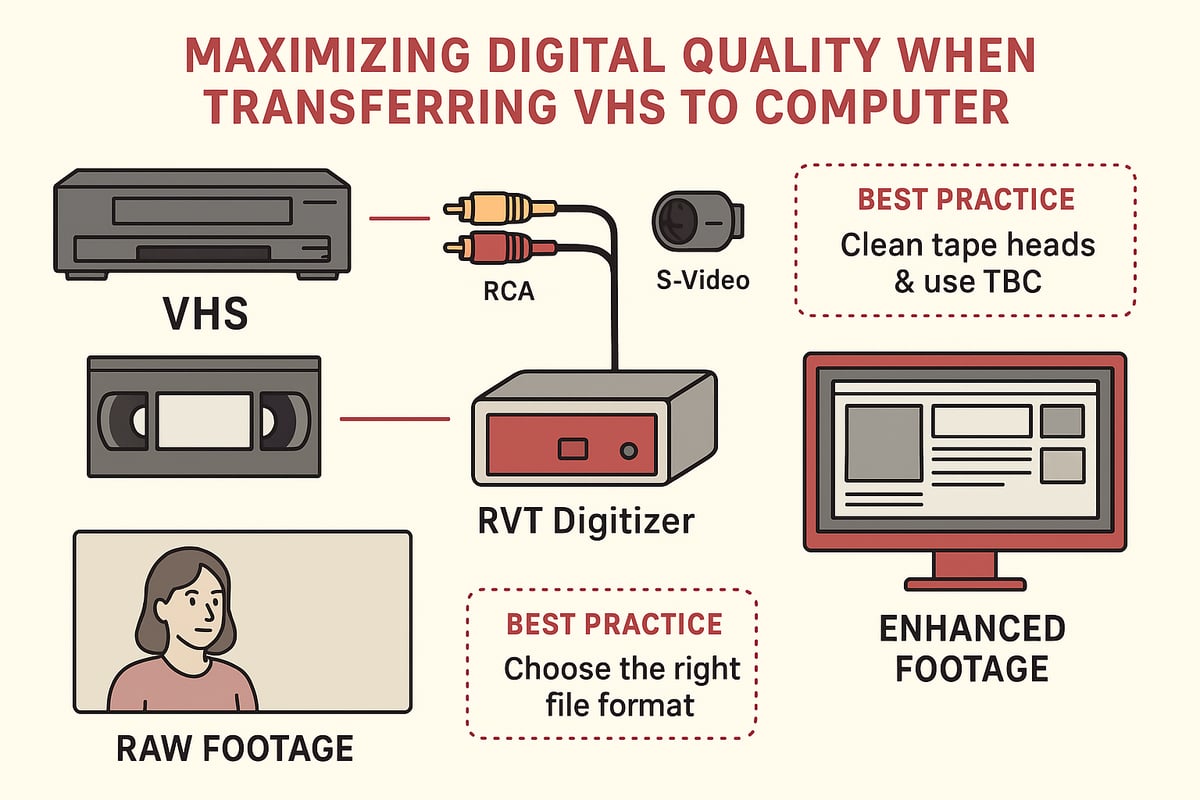 MAXIMIZING DIGITAL QUALITY WHEN TRANSFERRING VHS TO COMPUTER

VHS

RCA

S-Video

BEST PRACTICE
Clean tape heads & use TBC

RVT Digitizer

RAW FOOTAGE

BEST PRACTICE
Choose the right file format

ENHANCED FOOTAGE