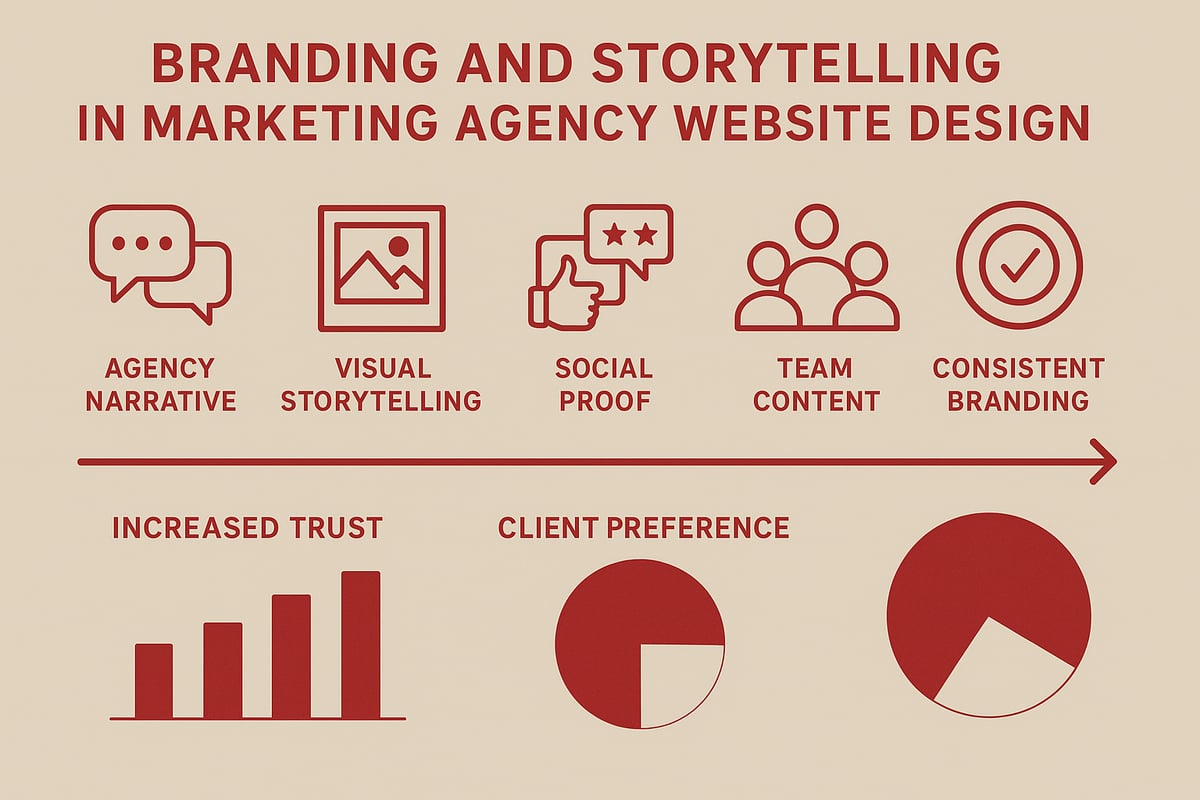 BRANDING AND STORYTELLING IN MARKETING AGENCY WEBSITE DESIGN

AGENCY NARRATIVE

VISUAL STORYTELLING

SOCIAL PROOF

TEAM CONTENT

CONSISTENT BRANDING

INCREASED TRUST

CLIENT PREFERENCE