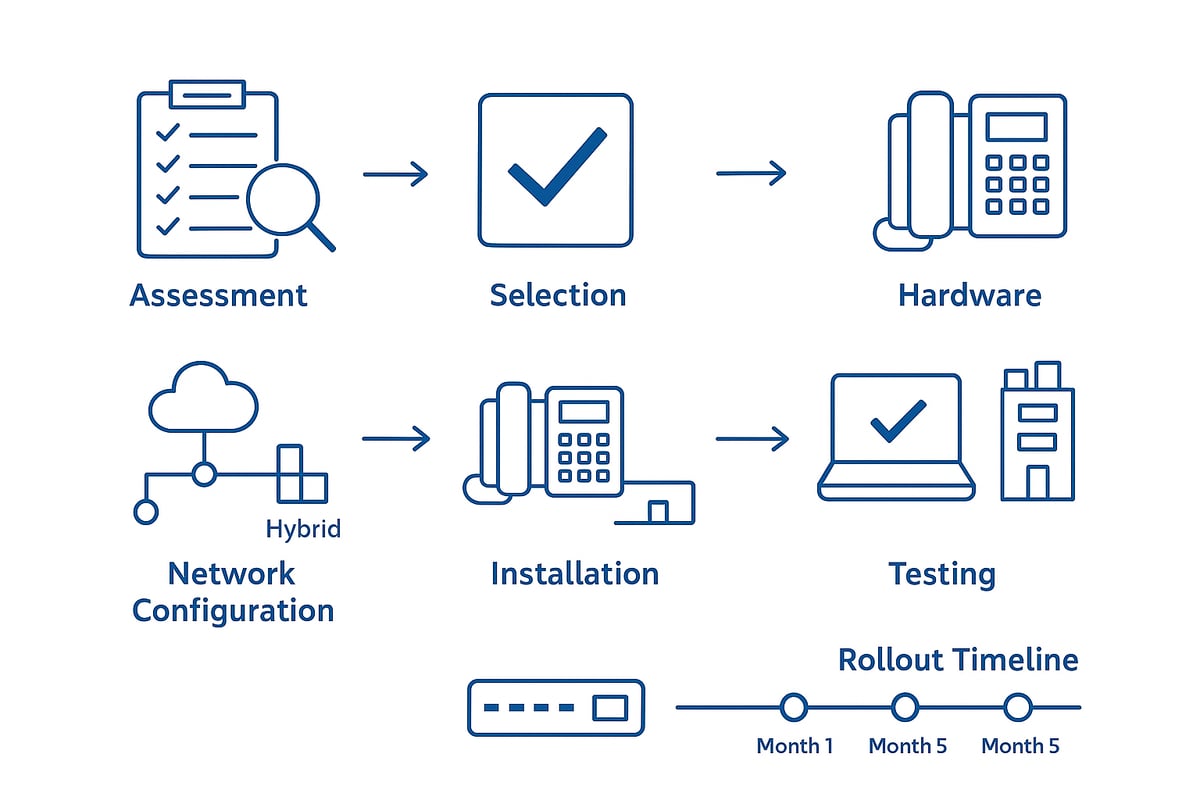 Assessment

Selection

Hardware

Hybrid

Network Configuration

Installation

Testing

Rollout Timeline

Month 1

Month 5

Month 5