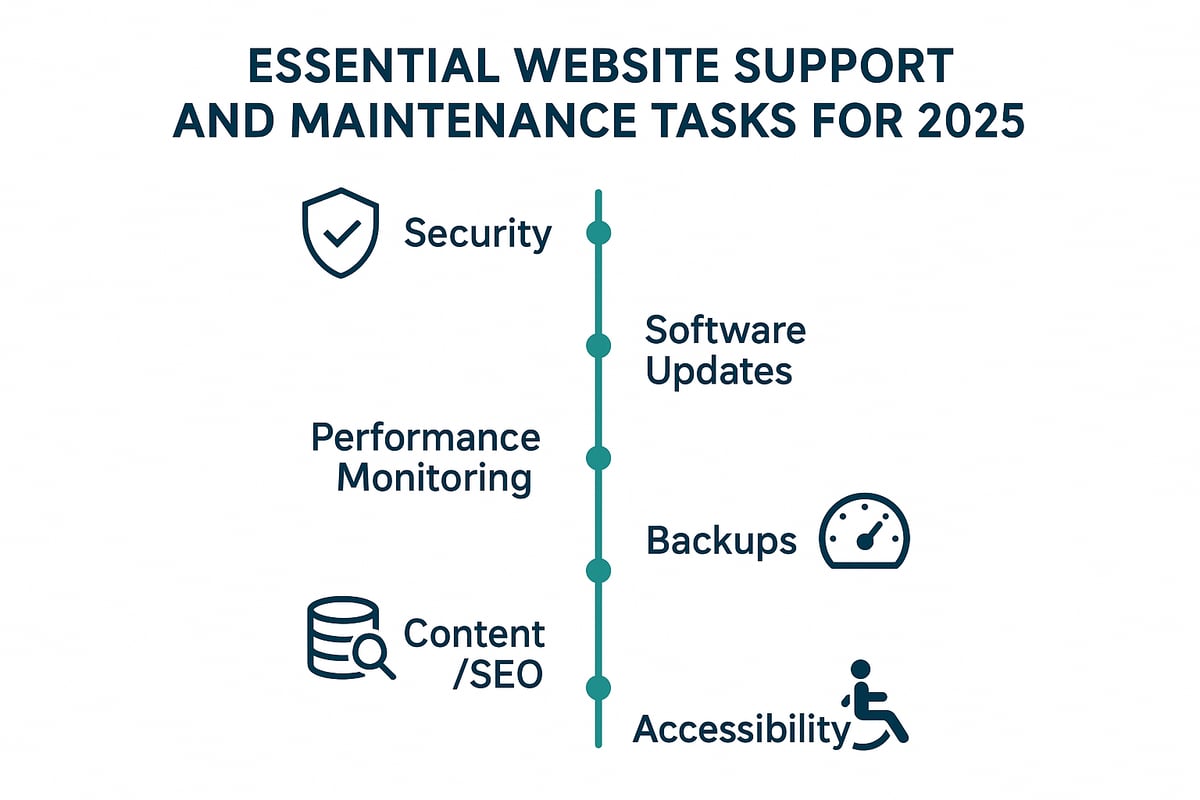 ESSENTIAL WEBSITE SUPPORT AND MAINTENANCE TASKS FOR 2025

Security

Software Updates

Performance Monitoring

Backups

Content /SEO

Accessibility