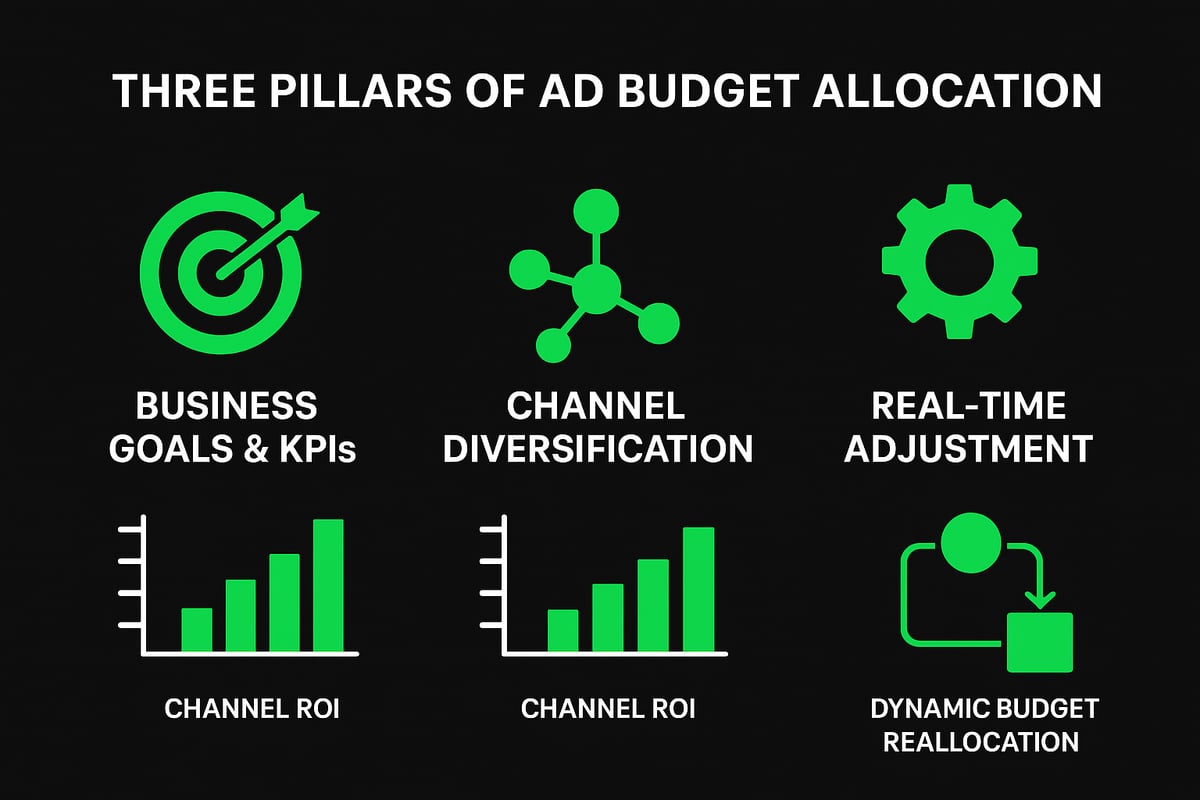 THREE PILLARS OF AD BUDGET ALLOCATION

BUSINESS GOALS & KPIs

CHANNEL DIVERSIFICATION

REAL-TIME ADJUSTMENT

CHANNEL ROI

CHANNEL ROI

DYNAMIC BUDGET REALLOCATION