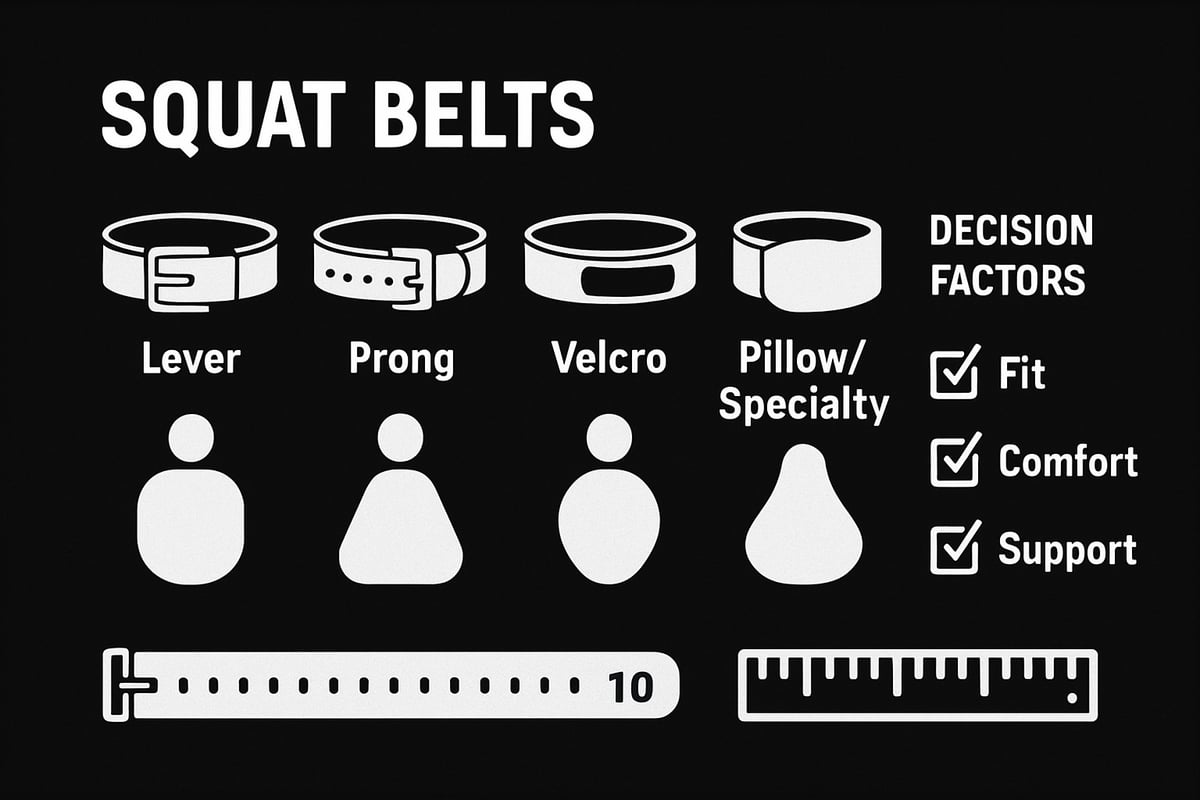 SQUAT BELTS

Lever

Prong

Velcro

Pillow/ Specialty

DECISION FACTORS

Fit

Comfort

Support

10