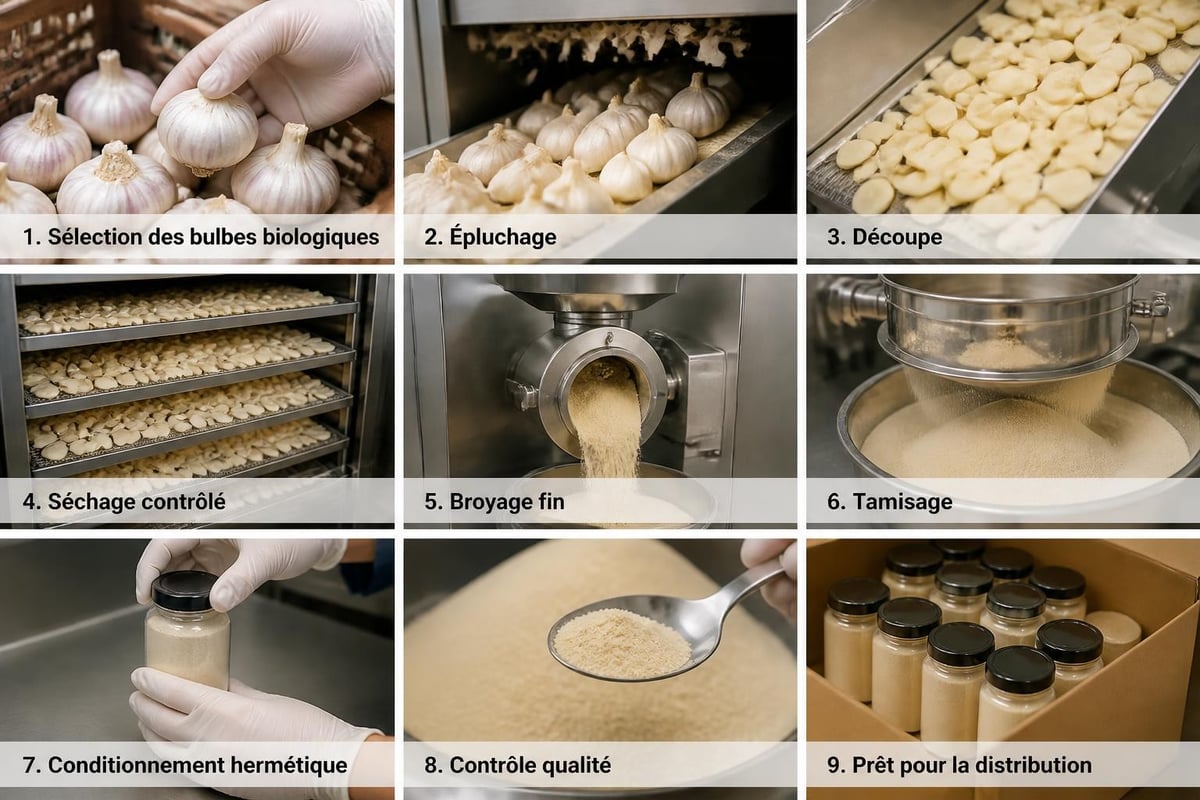 1. Sélection des bulbes biologiques

2. Épluchage

3. Découpe

4. Séchage contrôlé

5. Broyage fin

6. Tamisage

7. Conditionnement hermétique

8. Contrôle qualité

9. Prêt pour la distribution