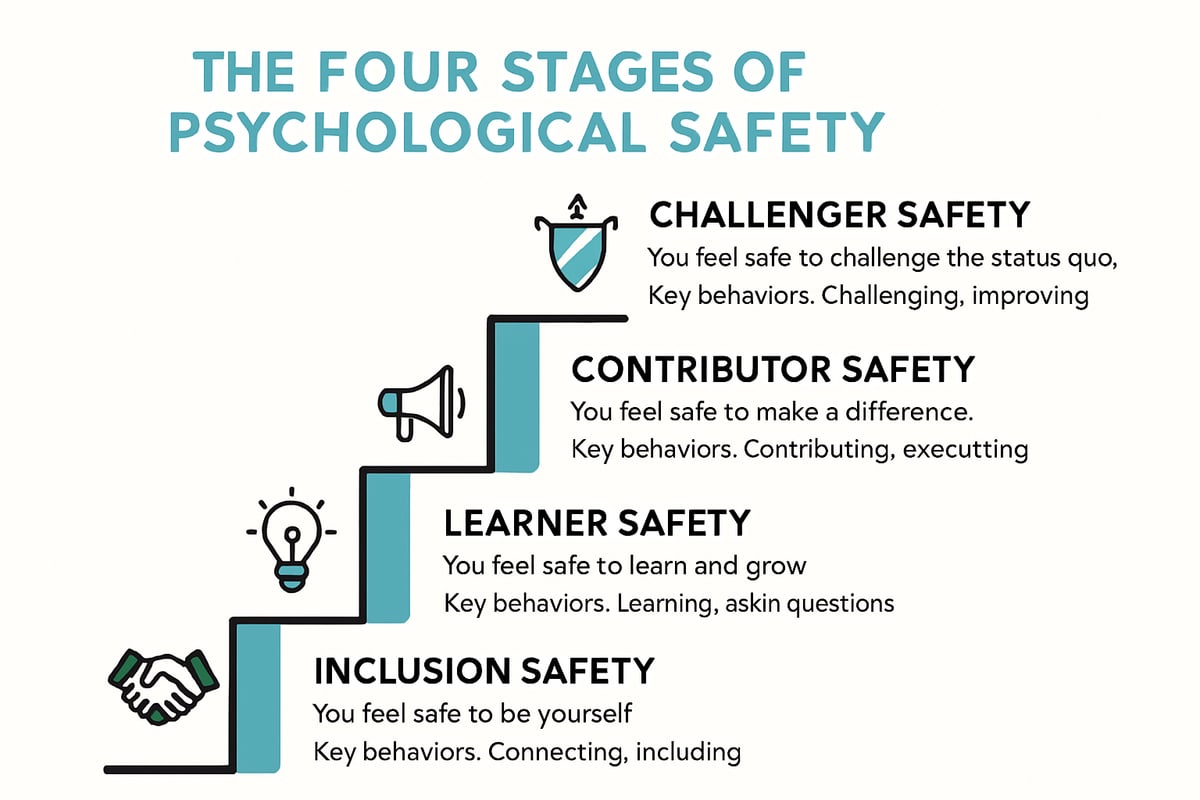 THE FOUR STAGES OF PSYCHOLOGICAL SAFETY

CHALLENGER SAFETY
You feel safe to challenge the status quo,
Key behaviors. Challenging, improving

CONTRIBUTOR SAFETY
You feel safe to make a difference.
Key behaviors. Contributing, executting

LEARNER SAFETY
You feel safe to learn and grow
Key behaviors. Learning, askin questions

INCLUSION SAFETY
You feel safe to be yourself
Key behaviors. Connecting, including