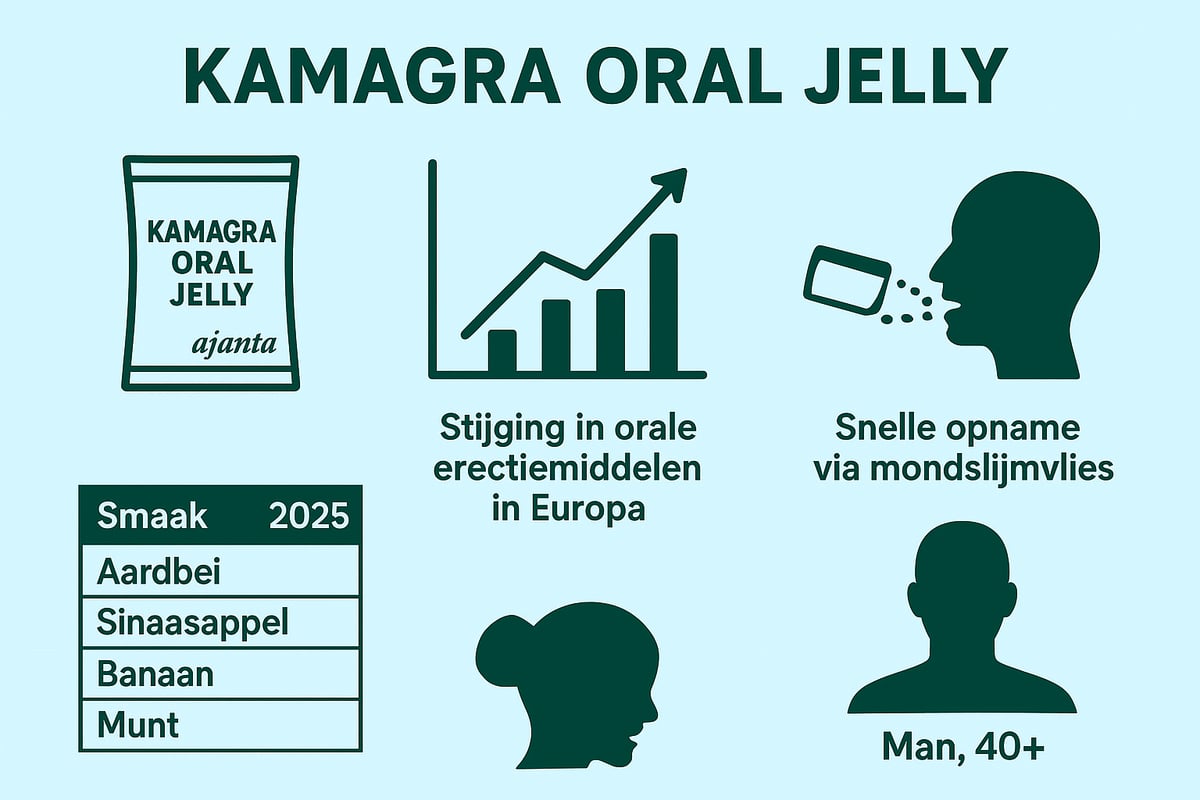 KAMAGRA ORAL JELLY

KAMAGRA ORAL JELLY
ajanta

Stijging in orale erectiemiddelen in Europa

Snelle opname via mondslijmvlies

| Smaak | 2025 |
|---|---|
| Aardbei | |
| Sinaasappel | |
| Banaan | |
| Munt | |

Man, 40+