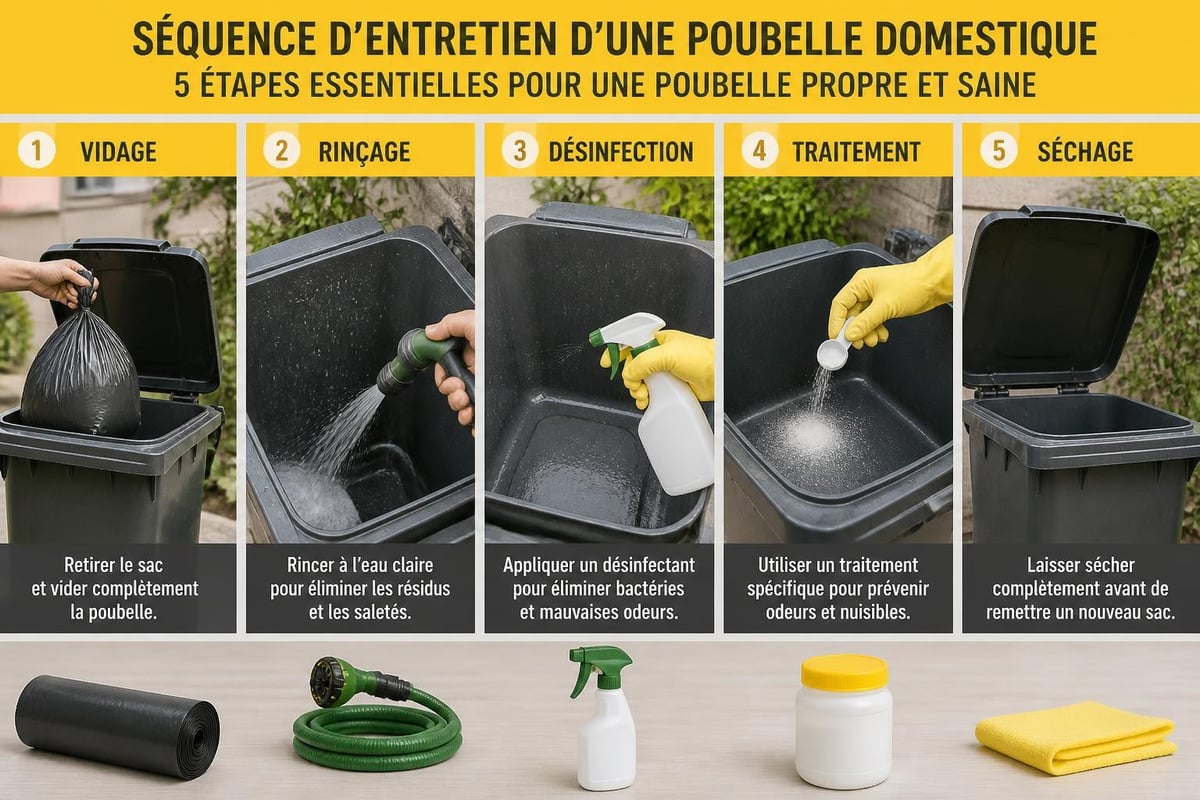 SÉQUENCE D'ENTRETIEN D'UNE POUBELLE DOMESTIQUE
5 ÉTAPES ESSENTIELLES POUR UNE POUBELLE PROPRE ET SAINE

1 VIDAGE

Retirer le sac et vider complètement la poubelle.

2 RINÇAGE

Rincer à l'eau claire pour éliminer les résidus et les saletés.

3 DÉSINFECTION

Appliquer un désinfectant pour éliminer bactéries et mauvaises odeurs.

4 TRAITEMENT

Utiliser un traitement spécifique pour prévenir odeurs et nuisibles.

5 SÉCHAGE

Laisser sécher complètement avant de remettre un nouveau sac.