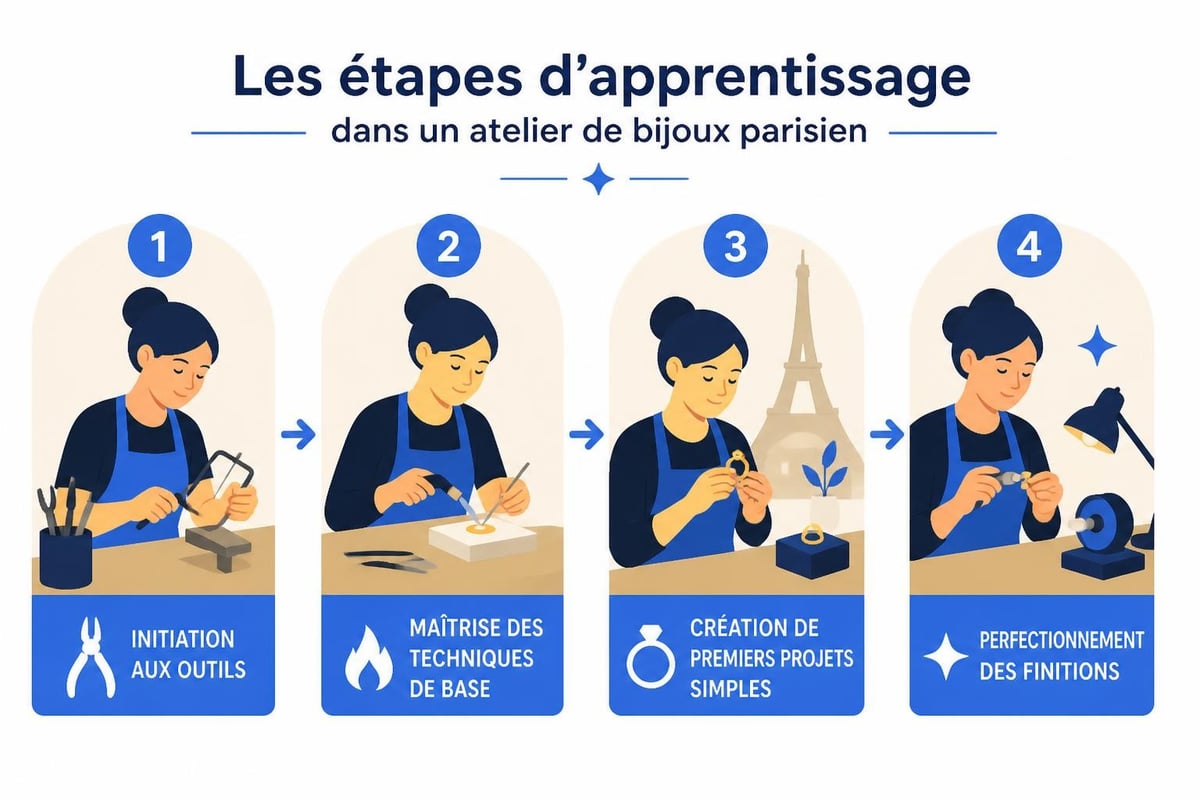 Les étapes d'apprentissage

dans un atelier de bijoux parisien

1

INITIATION AUX OUTILS

2

MAÎTRISE DES TECHNIQUES DE BASE

3

CRÉATION DE PREMIERS PROJETS SIMPLES

4

PERFECTIONNEMENT DES FINITIONS