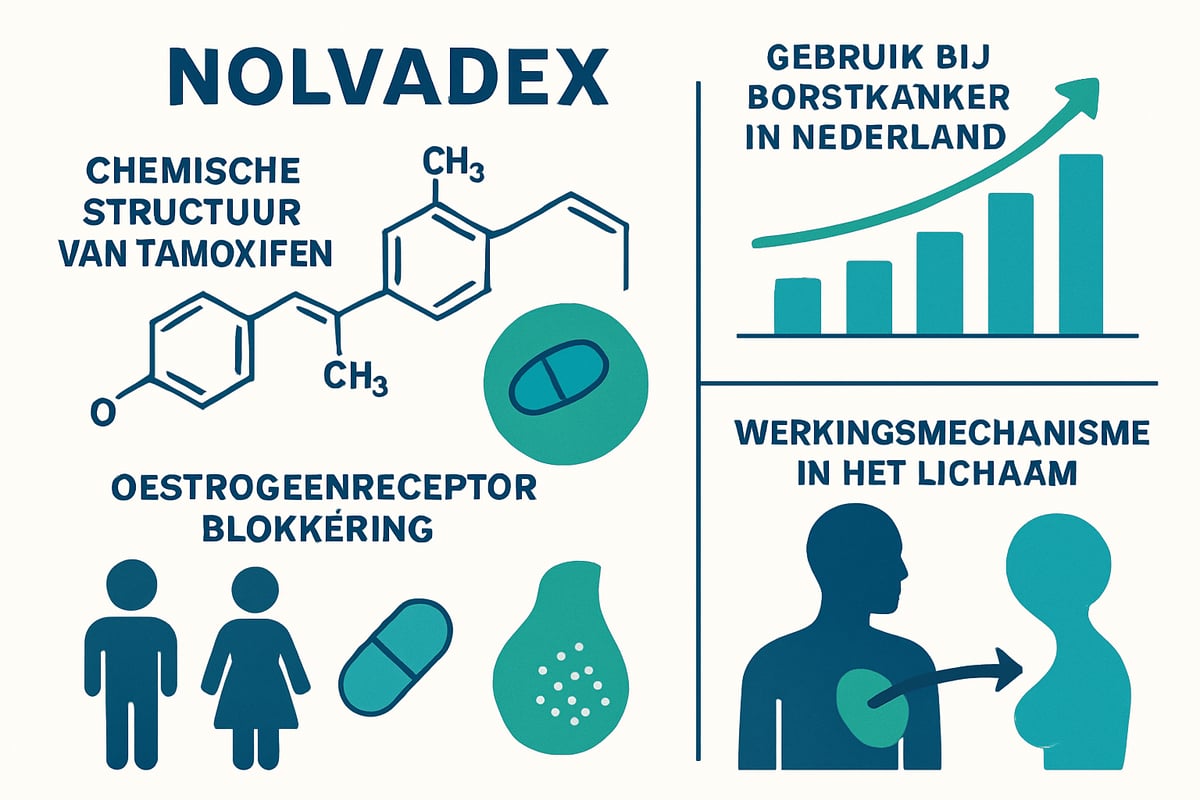 NOLVADEX

CHEMISCHE STRUCTUUR VAN TAMOXIFEN

$CH_3$

$CH_3$

O

OESTROGEENRECEPTOR BLOKKÉRING

GEBRUIK BIJ BORSTKANKER IN NEDERLAND

WERKINGSMECHANISME IN HET LICHAAM