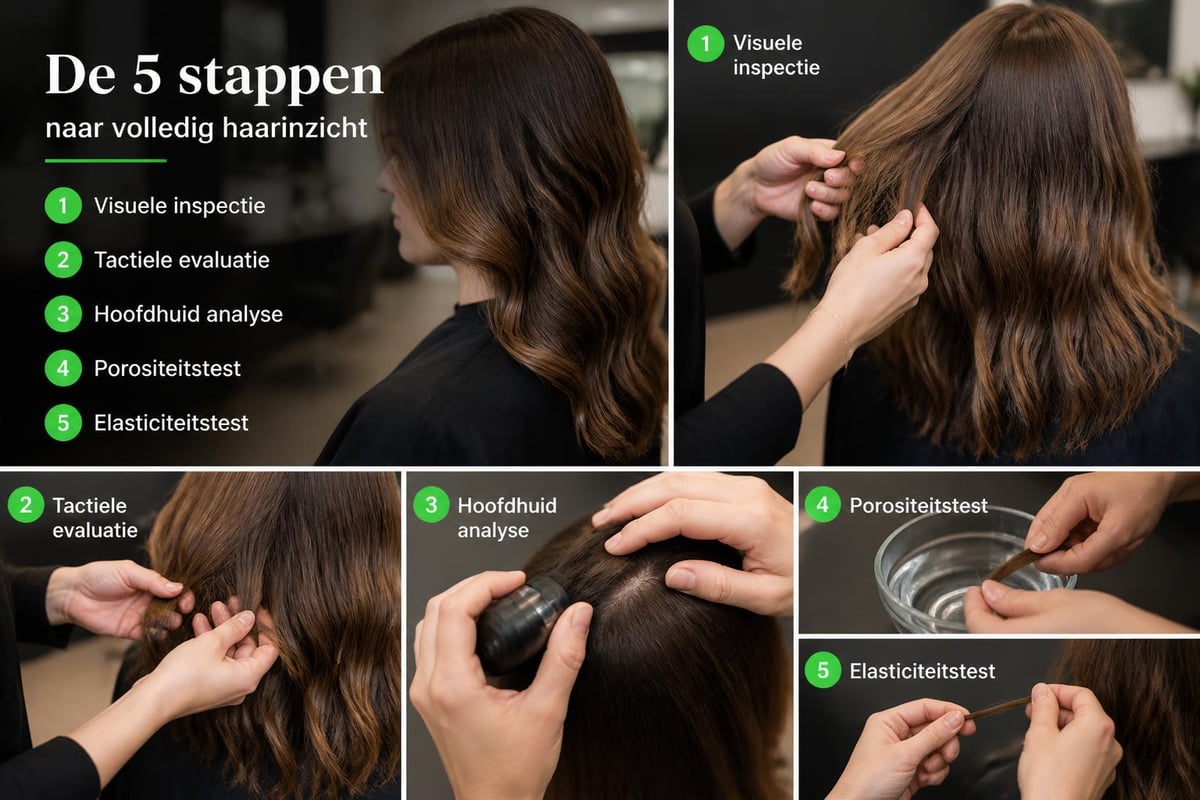 De 5 stappen
naar volledig haarinzicht

1 Visuele inspectie
2 Tactiele evaluatie
3 Hoofdhuid analyse
4 Porositeitstest
5 Elasticiteitstest

1 Visuele inspectie

2 Tactiele evaluatie

3 Hoofdhuid analyse

4 Porositeitstest

5 Elasticiteitstest