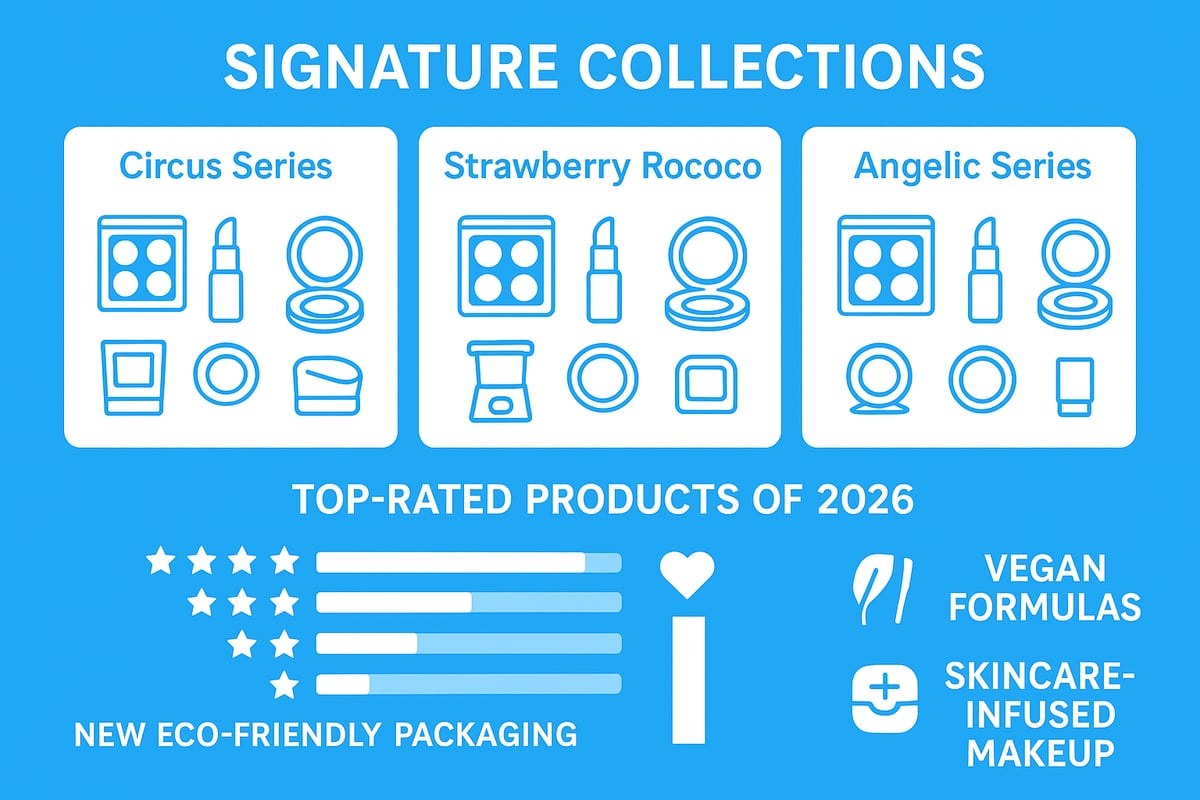 SIGNATURE COLLECTIONS

Circus Series

Strawberry Rococo

Angelic Series

TOP-RATED PRODUCTS OF 2026

NEW ECO-FRIENDLY PACKAGING

VEGAN FORMULAS

SKINCARE-INFUSED MAKEUP