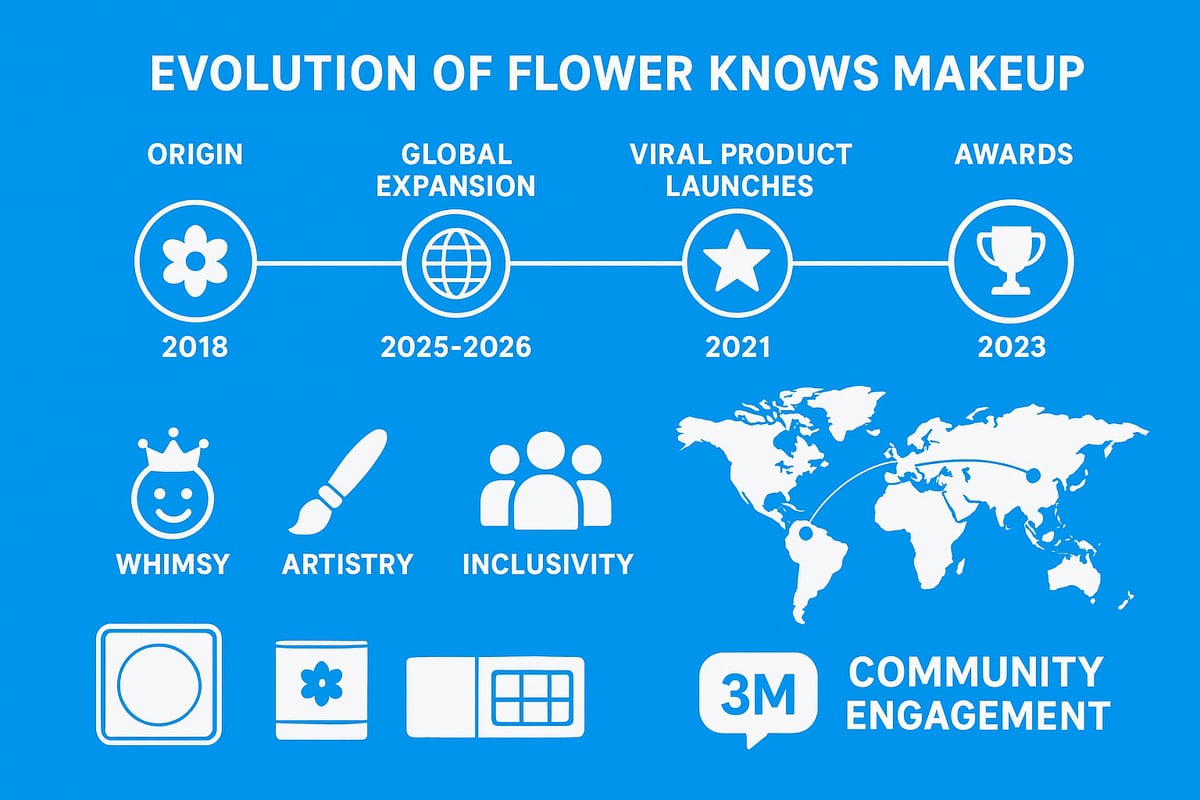 EVOLUTION OF FLOWER KNOWS MAKEUP

ORIGIN
2018

GLOBAL EXPANSION
2025-2026

VIRAL PRODUCT LAUNCHES
2021

AWARDS
2023

WHIMSY

ARTISTRY

INCLUSIVITY

3M

COMMUNITY ENGAGEMENT