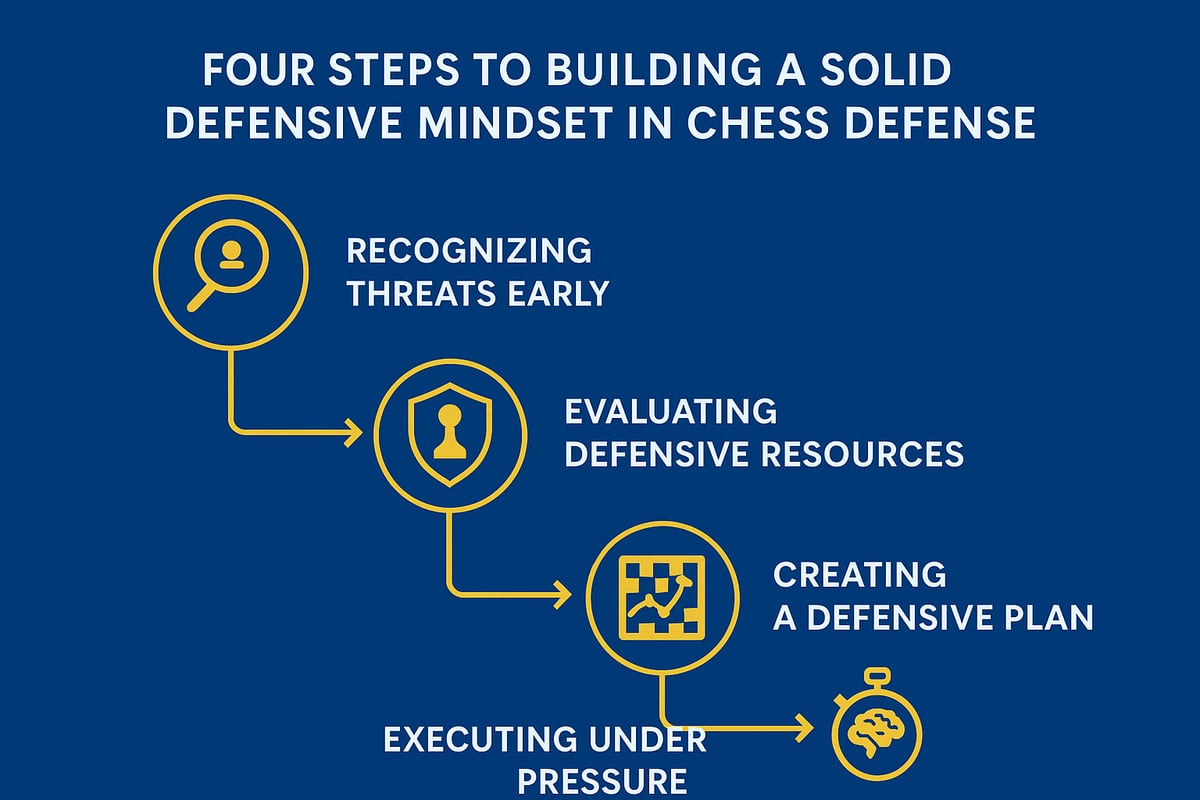 FOUR STEPS TO BUILDING A SOLID DEFENSIVE MINDSET IN CHESS DEFENSE

RECOGNIZING THREATS EARLY

EVALUATING DEFENSIVE RESOURCES

CREATING A DEFENSIVE PLAN

EXECUTING UNDER PRESSURE