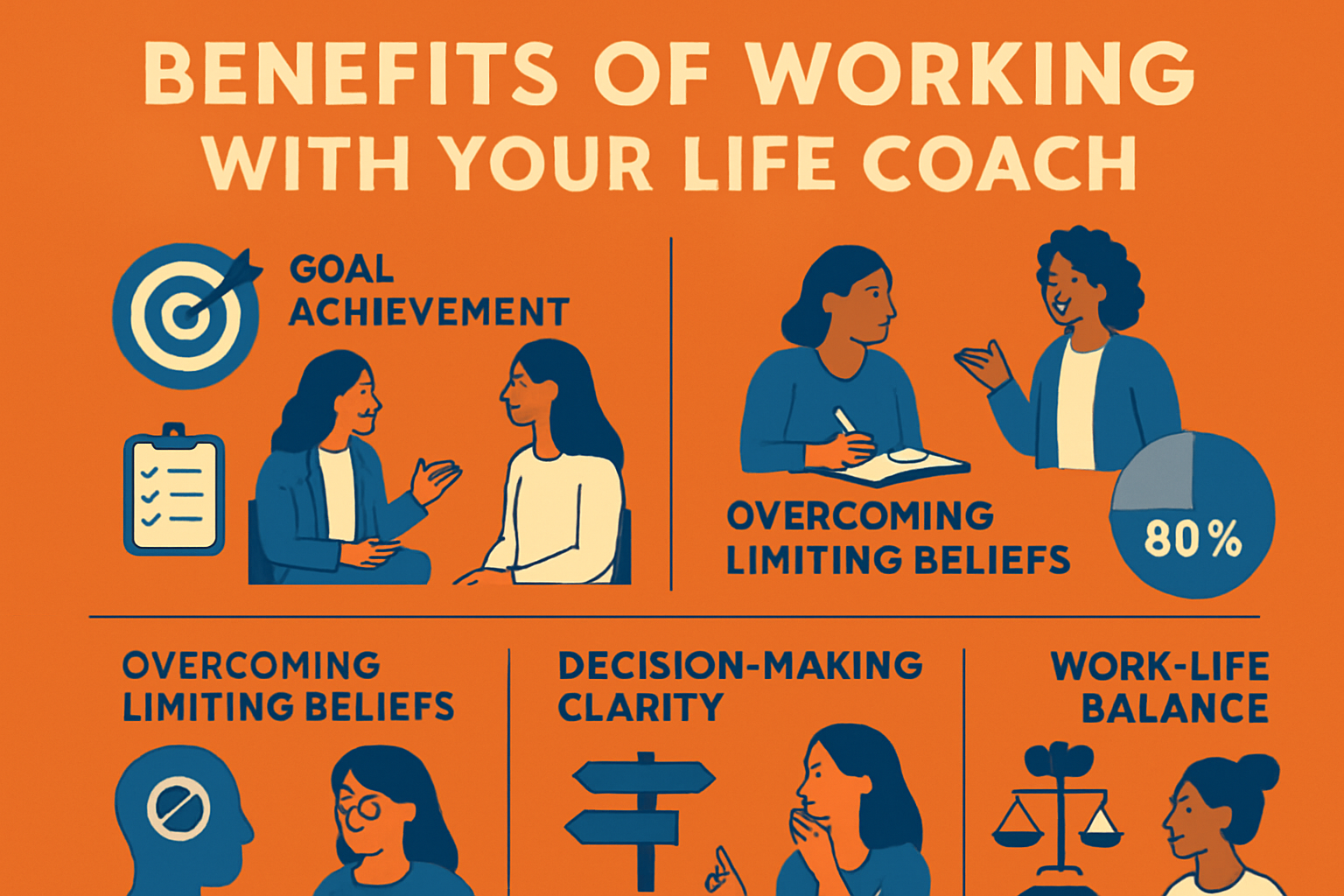 BENEFITS OF WORKING WITH YOUR LIFE COACH

GOAL ACHIEVEMENT

OVERCOMING LIMITING BELIEFS

80%

OVERCOMING LIMITING BELIEFS

DECISION-MAKING CLARITY

WORK-LIFE BALANCE