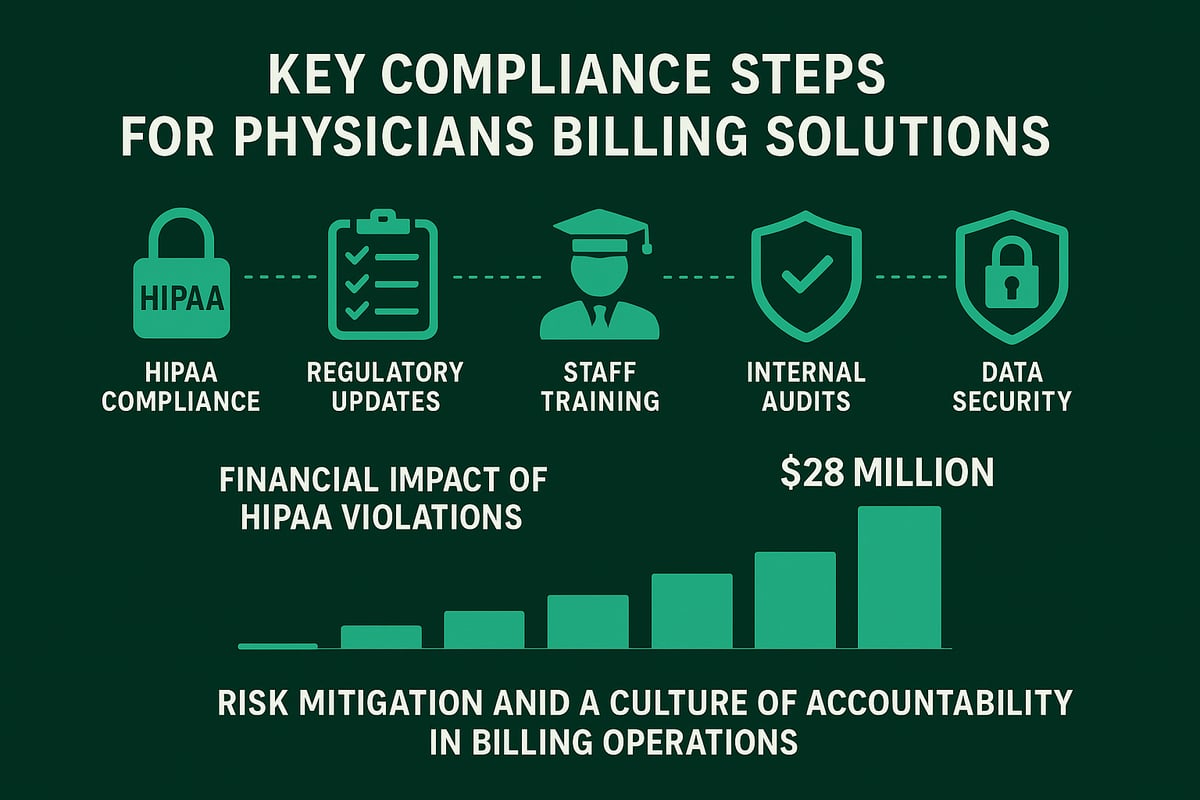 KEY COMPLIANCE STEPS FOR PHYSICIANS BILLING SOLUTIONS

HIPAA

HIPAA COMPLIANCE

REGULATORY UPDATES

STAFF TRAINING

INTERNAL AUDITS

DATA SECURITY

FINANCIAL IMPACT OF HIPAA VIOLATIONS

$28 MILLION

RISK MITIGATION ANID A CULTURE OF ACCOUNTABILITY IN BILLING OPERATIONS