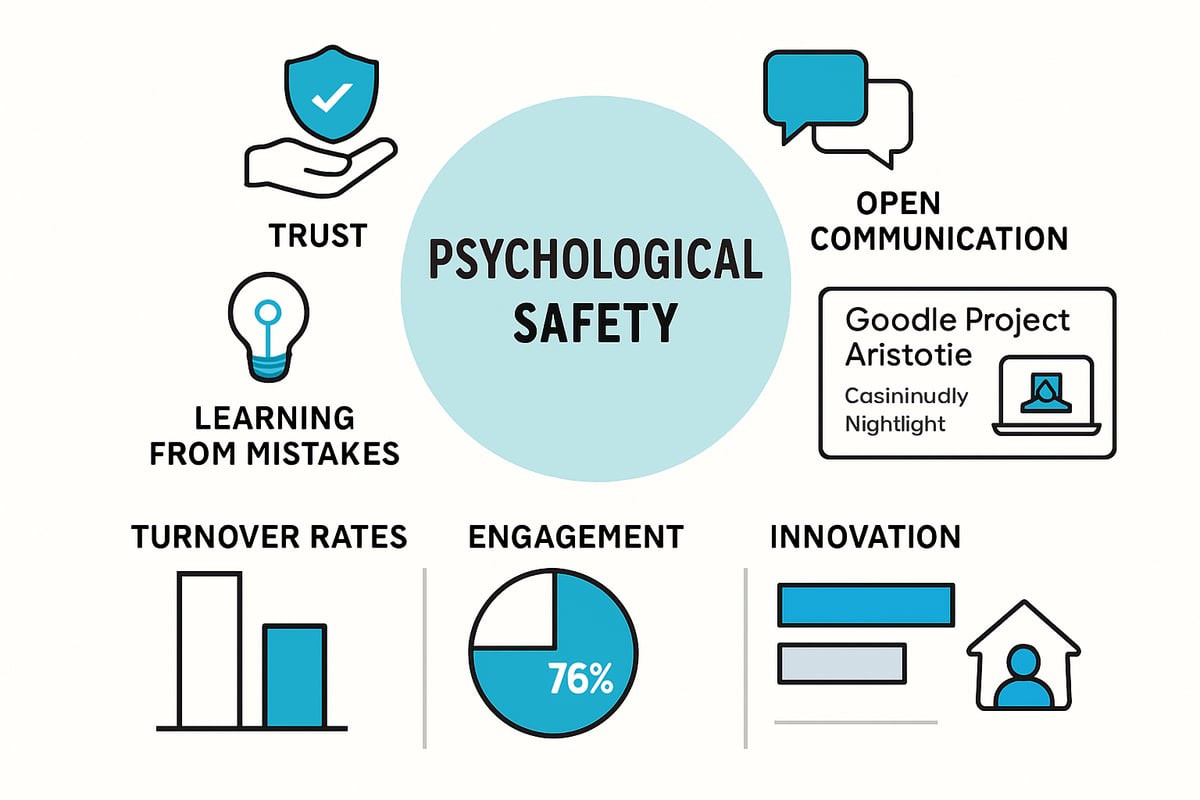 TRUST

PSYCHOLOGICAL SAFETY

OPEN COMMUNICATION

LEARNING FROM MISTAKES

Goodle Project Aristotie

Casininudly Nightlight

TURNOVER RATES

ENGAGEMENT

76%

INNOVATION