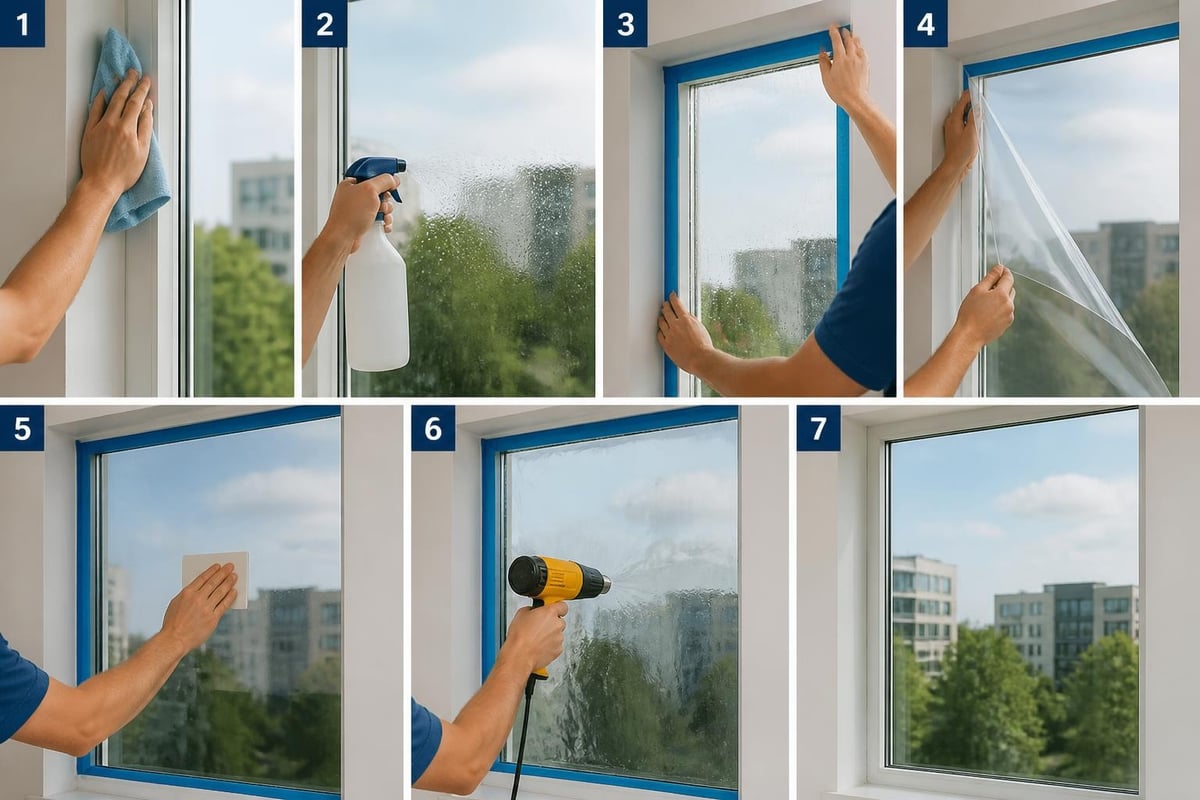 1

2

3

4

5

6

7