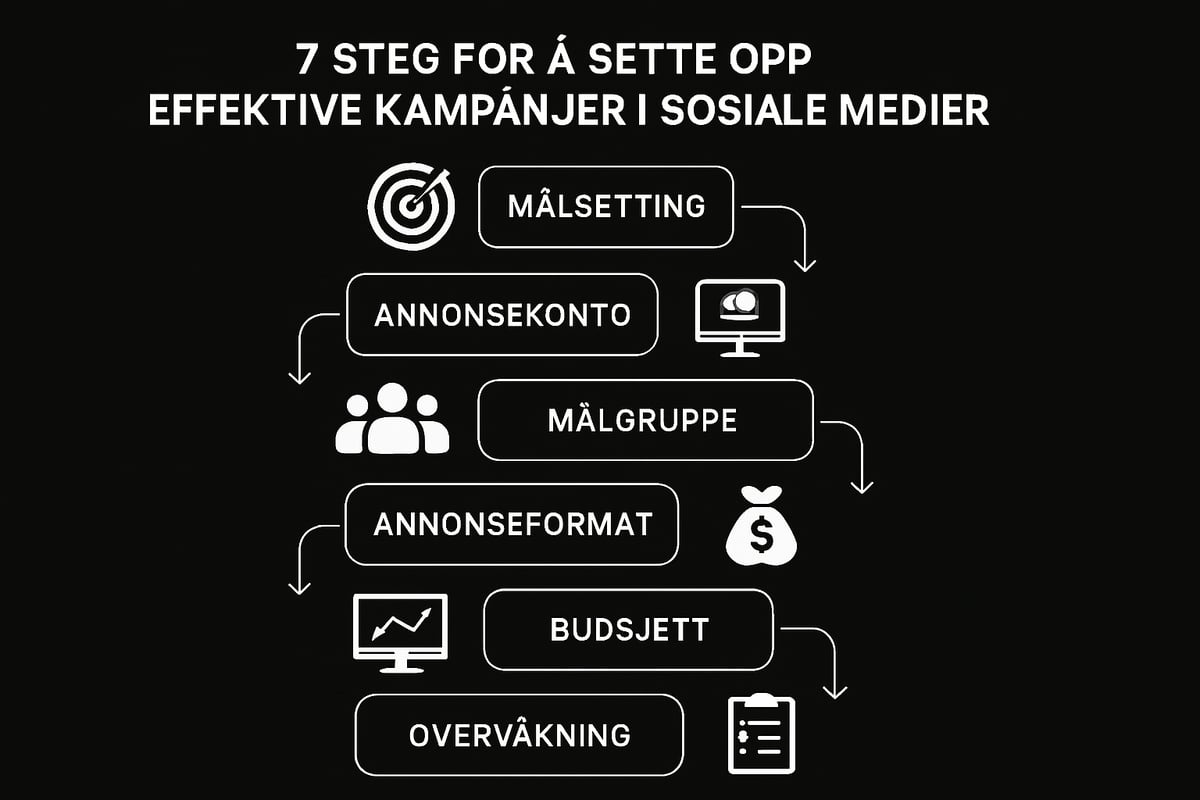 7 STEG FOR Á SETTE OPP
EFFEKTIVE KAMPÁNJER I SOSIALE MEDIER

MÅLSETTING

ANNONSEKONTO

MÅLGRUPPE

ANNONSEFORMAT

$

BUDSJETT

OVERVÅKNING