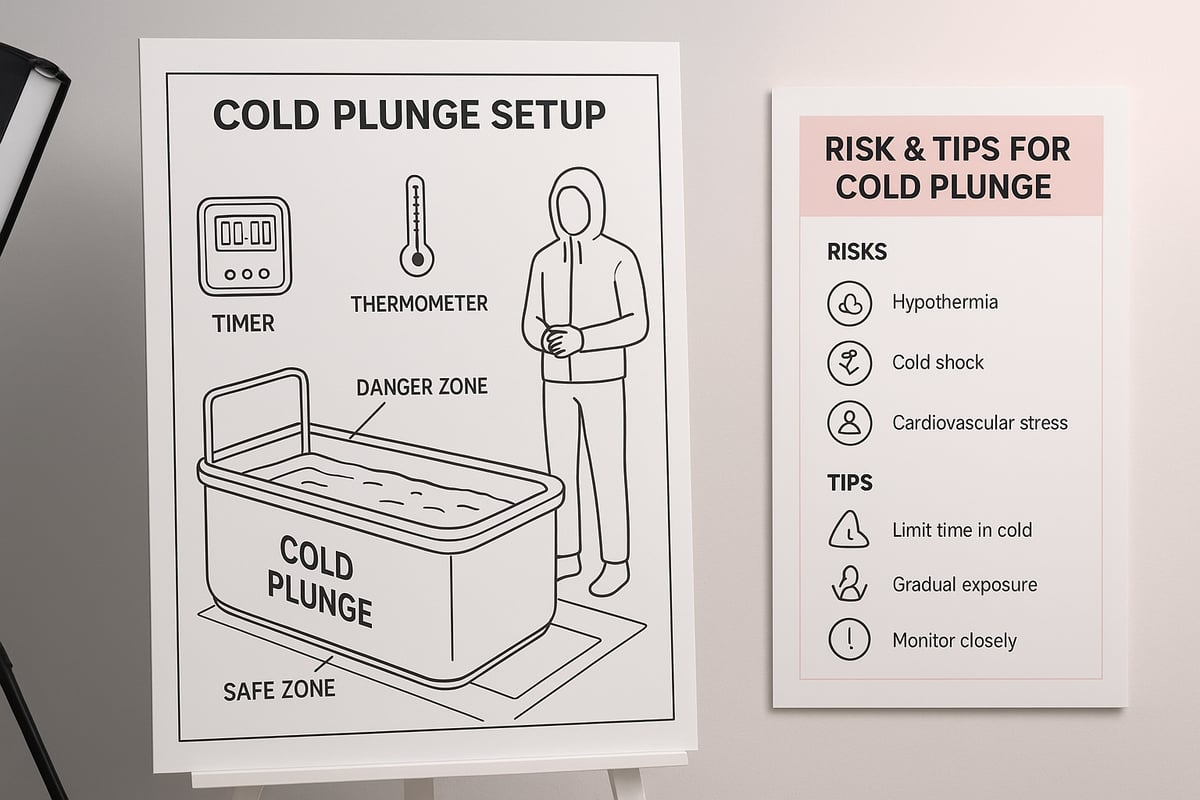 COLD PLUNGE SETUP

00:00

TIMER

THERMOMETER

DANGER ZONE

COLD PLUNGE

SAFE ZONE

RISK & TIPS FOR COLD PLUNGE

RISKS

Hypothermia

Cold shock

Cardiovascular stress

TIPS

Limit time in cold

Gradual exposure

Monitor closely