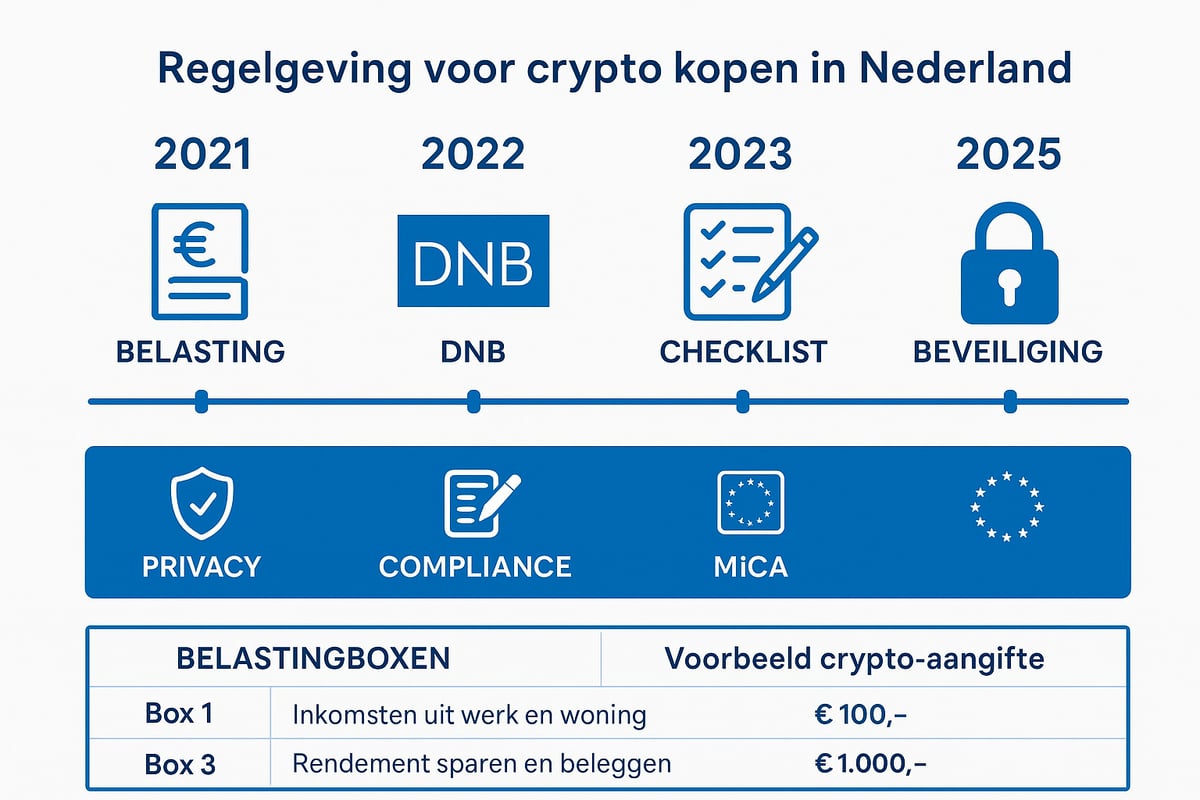 Regelgeving voor crypto kopen in Nederland

2021
€
BELASTING

2022
DNB
DNB

2023
CHECKLIST

2025
BEVEILIGING

PRIVACY

COMPLIANCE

MiCA

| BELASTINGBOXEN | | Voorbeeld crypto-aangifte |
|---|---|---|
| Box 1 | Inkomsten uit werk en woning | € 100,– |
| Box 3 | Rendement sparen en beleggen | € 1.000,– |