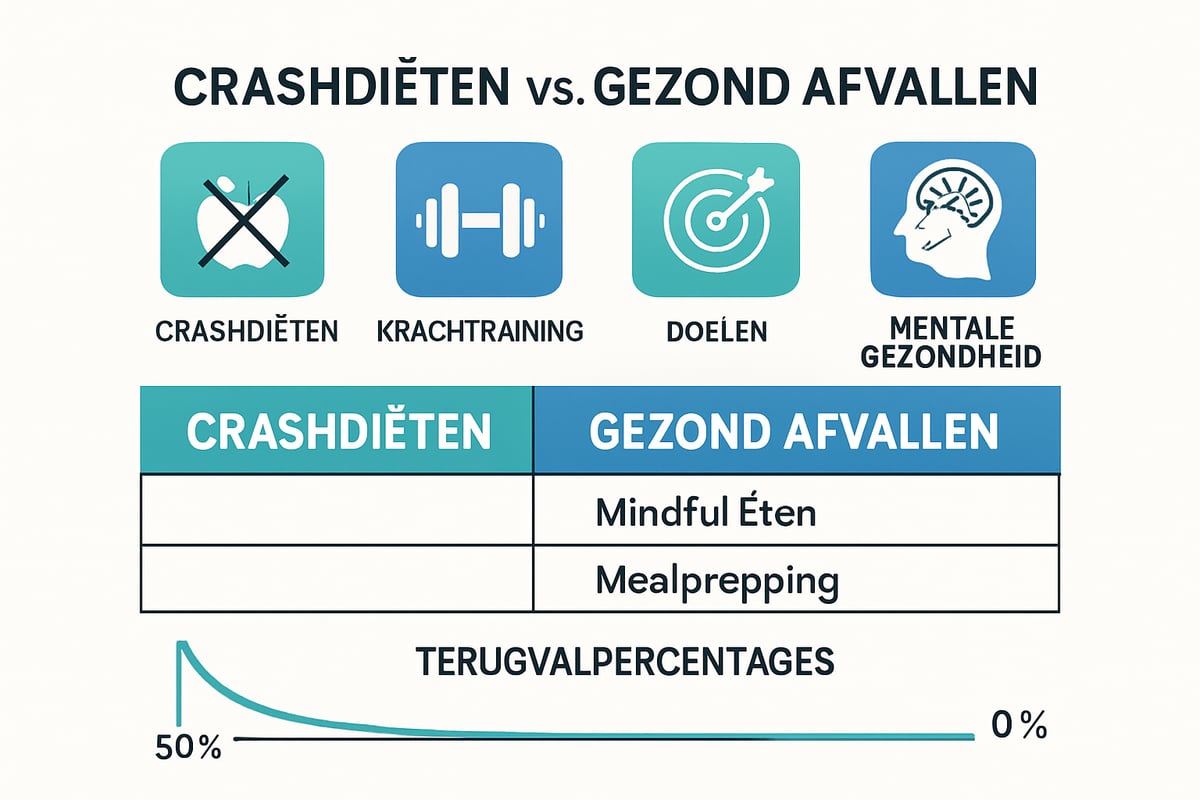 CRASHDIËTEN vs. GEZOND AFVALLEN

CRASHDIËTEN

KRACHTRAINING

DOELEN

MENTALE GEZONDHEID

| CRASHDIËTEN | GEZOND AFVALLEN |
|---|---|
| | Mindful Éten |
| | Mealprepping |

TERUGVALPERCENTAGES

50%

0%