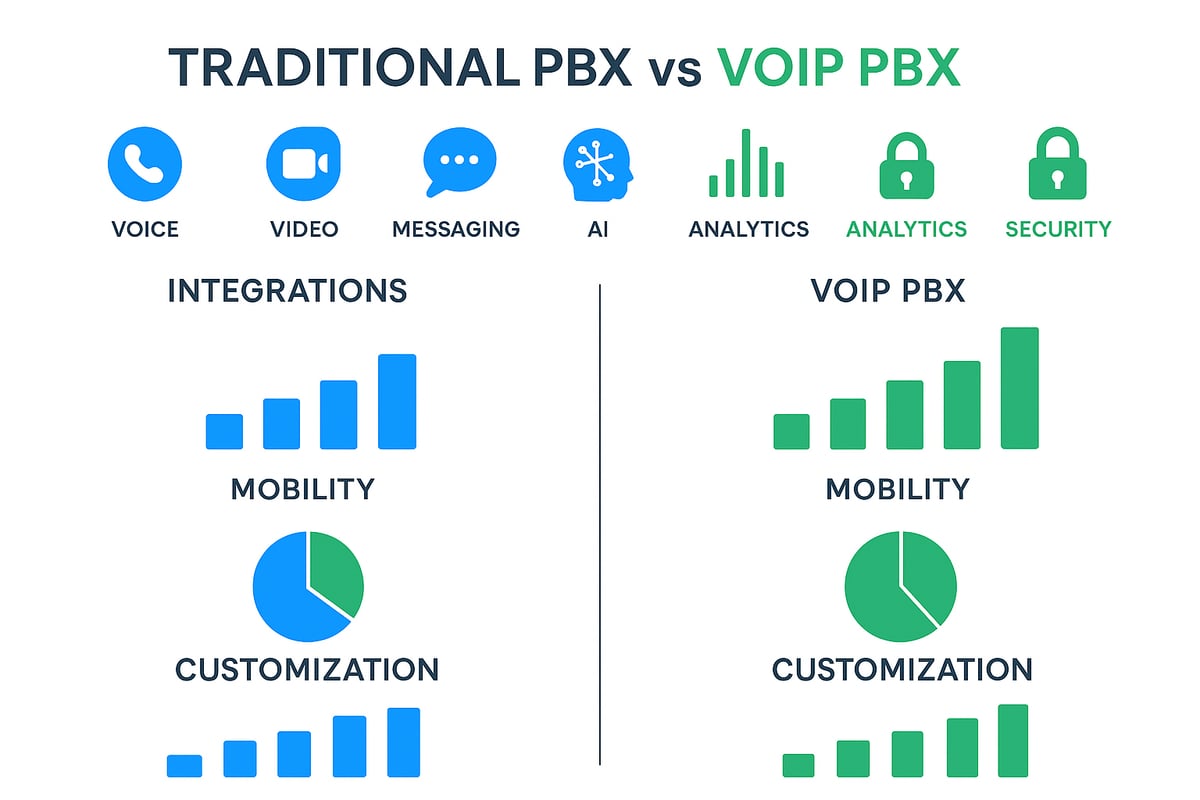 TRADITIONAL PBX vs VOIP PBX

VOICE

VIDEO

MESSAGING

AI

ANALYTICS

ANALYTICS

SECURITY

INTEGRATIONS

MOBILITY

CUSTOMIZATION

VOIP PBX

MOBILITY

CUSTOMIZATION