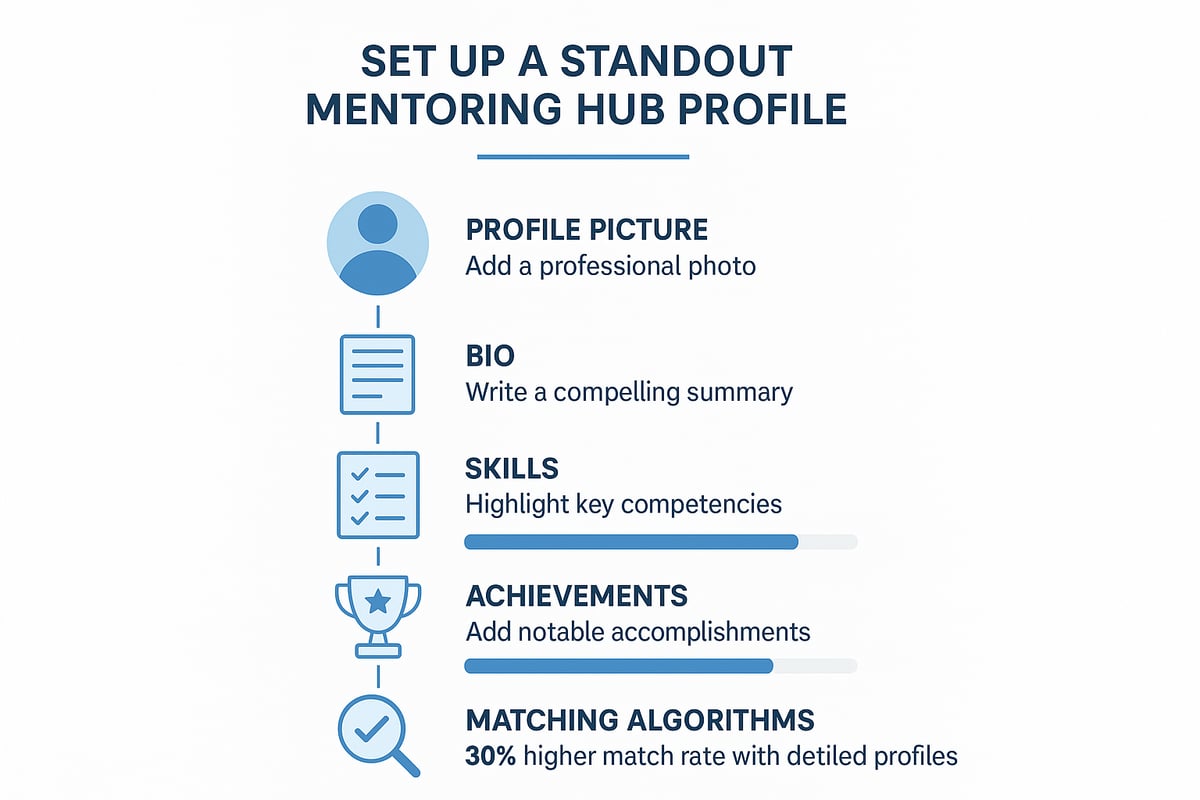 SET UP A STANDOUT MENTORING HUB PROFILE

PROFILE PICTURE
Add a professional photo

BIO
Write a compelling summary

SKILLS
Highlight key competencies

ACHIEVEMENTS
Add notable accomplishments

MATCHING ALGORITHMS
30% higher match rate with detiled profiles