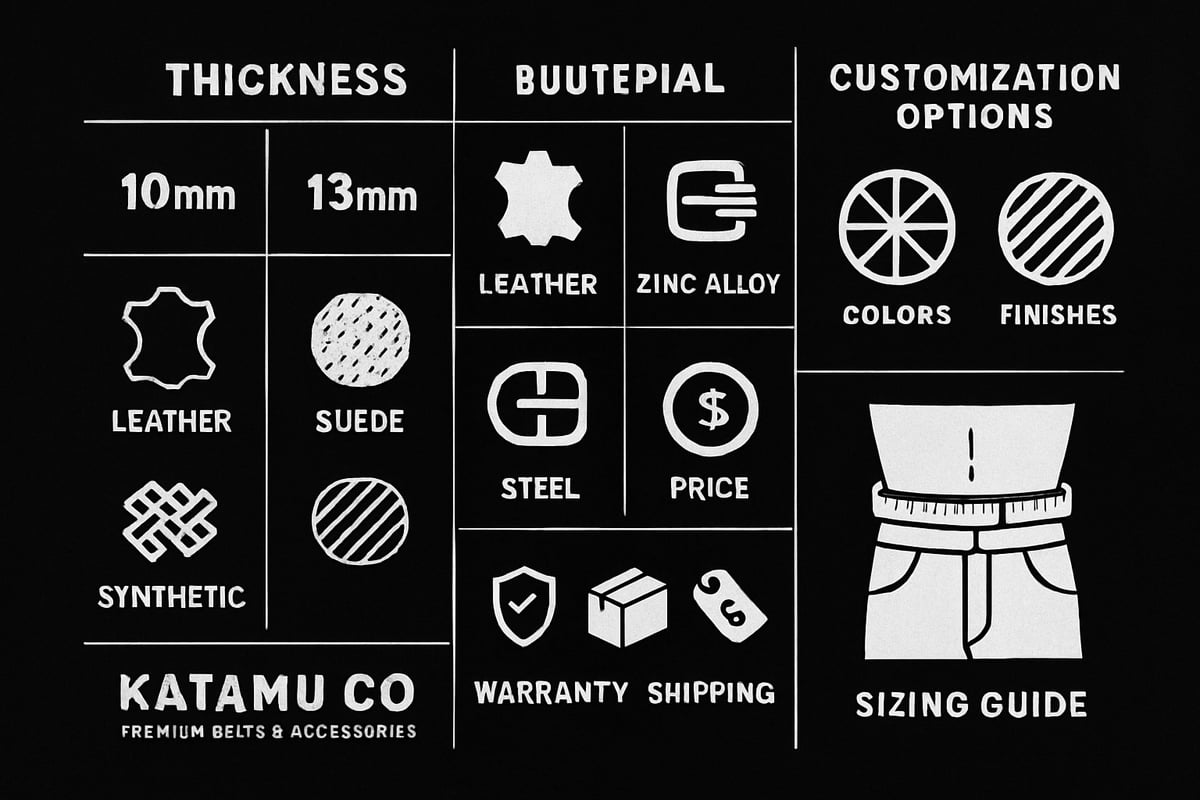 THICKNESS

10mm

13mm

LEATHER

SUEDE

SYNTHETIC

KATAMU CO
FREMIUM BELTS & ACCESSORIES

BUUTEPIAL

LEATHER

ZINC ALLOY

STEEL

$

PRICE

WARRANTY SHIPPING

CUSTOMIZATION OPTIONS

COLORS

FINISHES

SIZING GUIDE