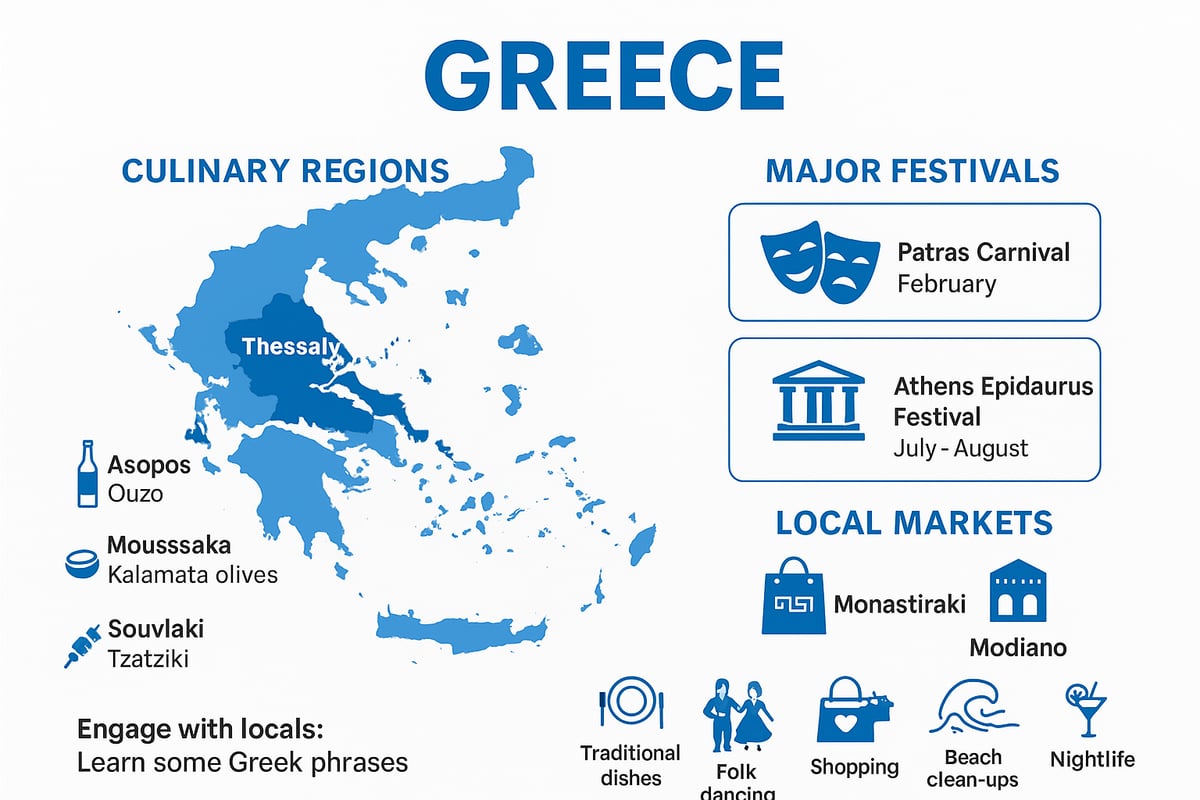 GREECE

CULINARY REGIONS

Thessaly

Asopos
Ouzo

Mousssaka
Kalamata olives

Souvlaki
Tzatziki

Engage with locals:
Learn some Greek phrases

MAJOR FESTIVALS

Patras Carnival
February

Athens Epidaurus Festival
July - August

LOCAL MARKETS

Monastiraki

Modiano

Traditional dishes

Folk dancing

Shopping

Beach clean-ups

Nightlife