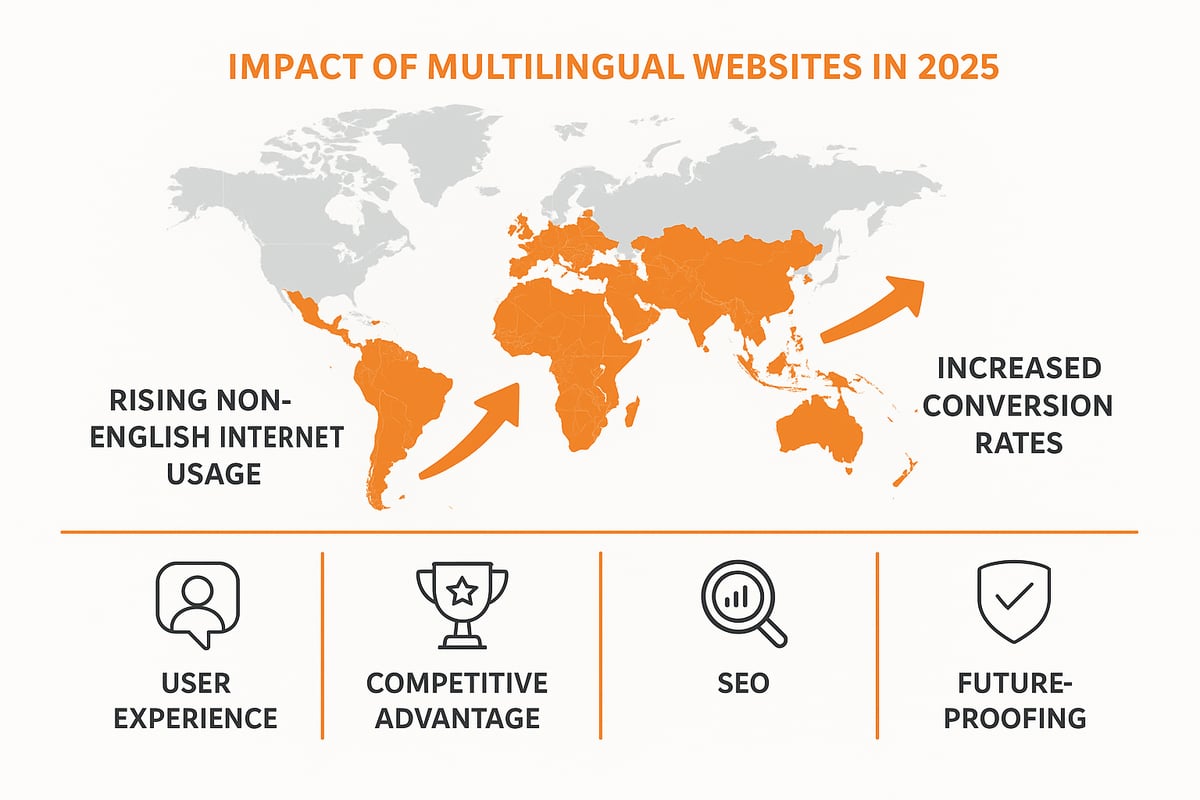 IMPACT OF MULTILINGUAL WEBSITES IN 2025

RISING NON-ENGLISH INTERNET USAGE

INCREASED CONVERSION RATES

USER EXPERIENCE

COMPETITIVE ADVANTAGE

SEO

FUTURE-PROOFING