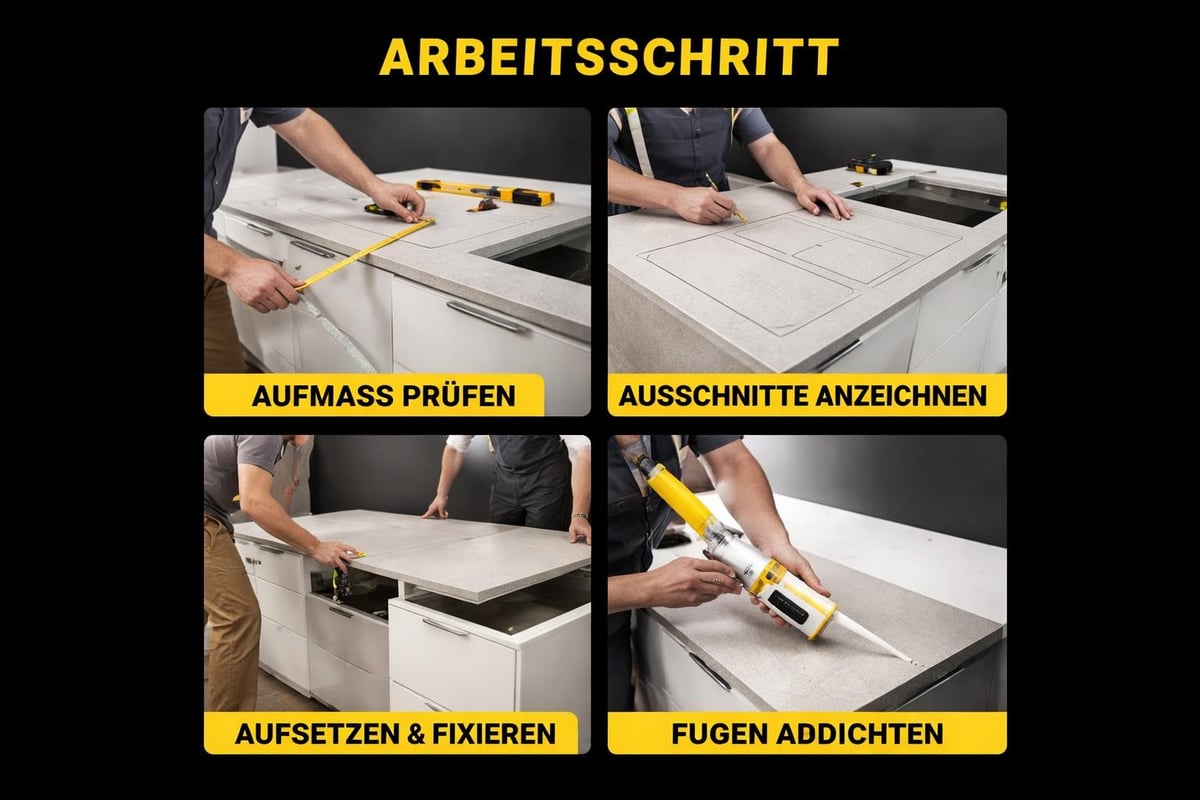 ARBEITSSCHRITT

AUFMASS PRÜFEN

AUSSCHNITTE ANZEICHNEN

AUFSETZEN & FIXIEREN

FUGEN ADDICHTEN